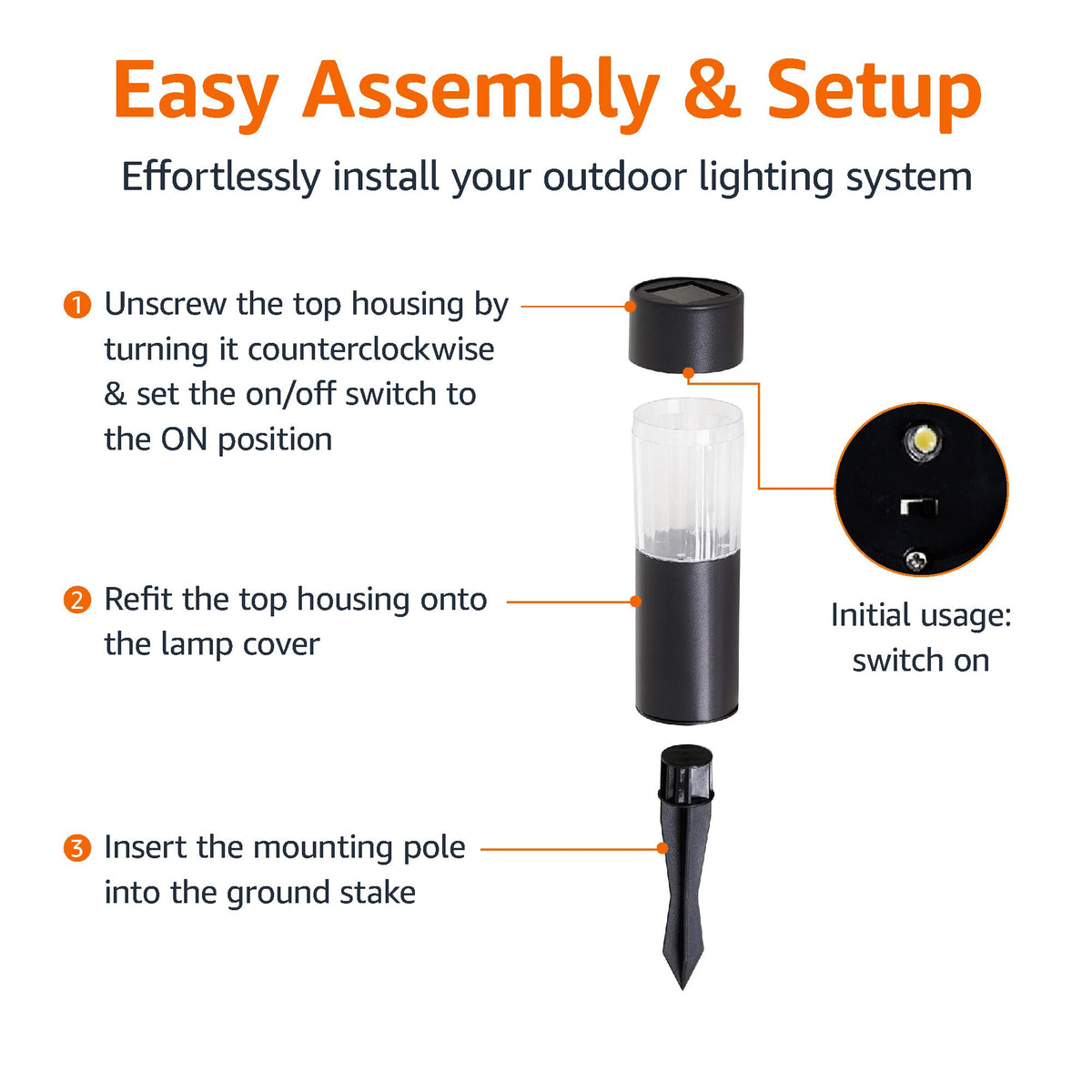 Easy Assembly & Setup

Effortlessly install your outdoor lighting system

1 Unscrew the top housing by turning it counterclockwise & set the on/off switch to the ON position

2 Refit the top housing onto the lamp cover

3 Insert the mounting pole into the ground stake

Initial usage: switch on