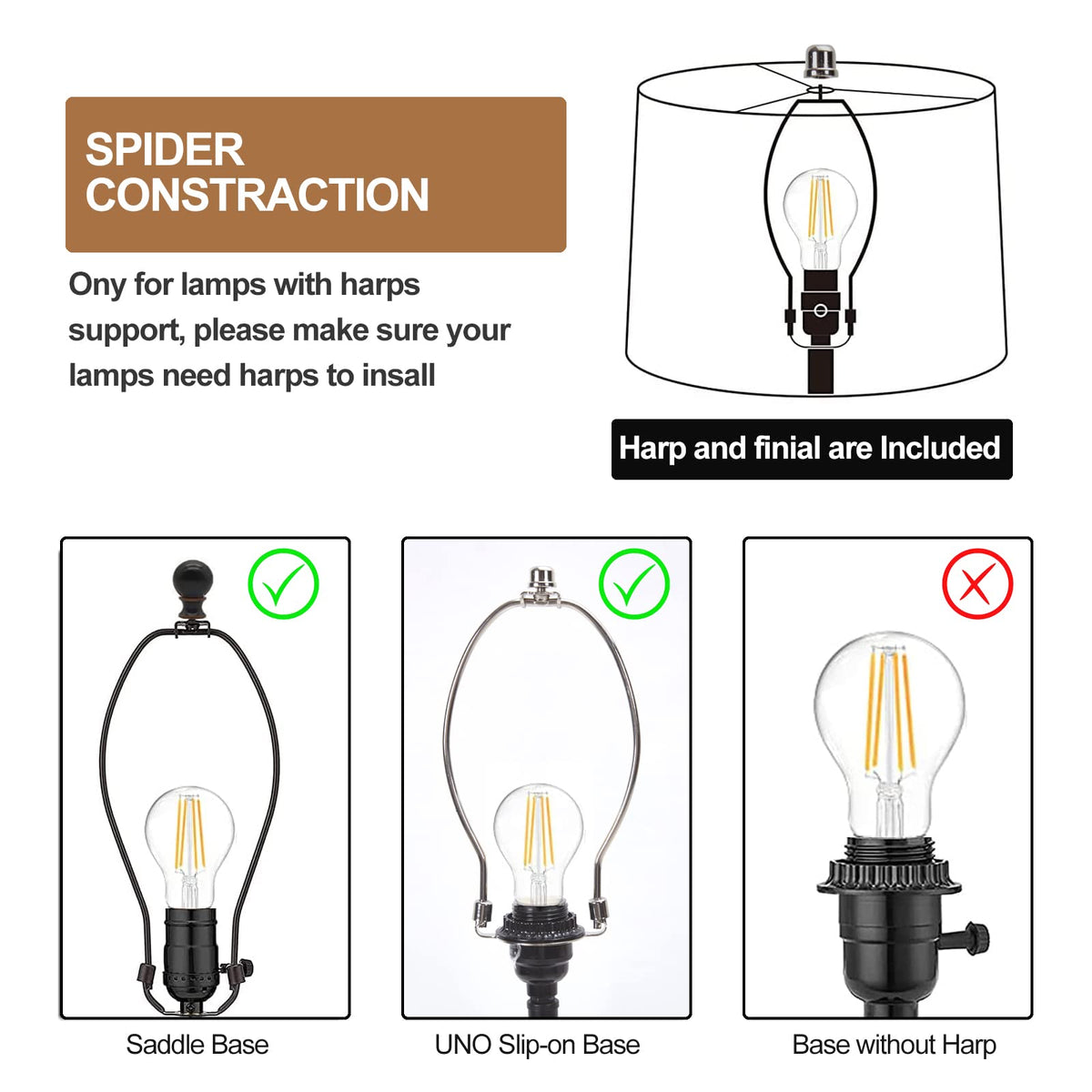 SPIDER CONSTRACTION

Ony for lamps with harps support, please make sure your lamps need harps to insall

Harp and finial are Included

Saddle Base

UNO Slip-on Base

Base without Harp