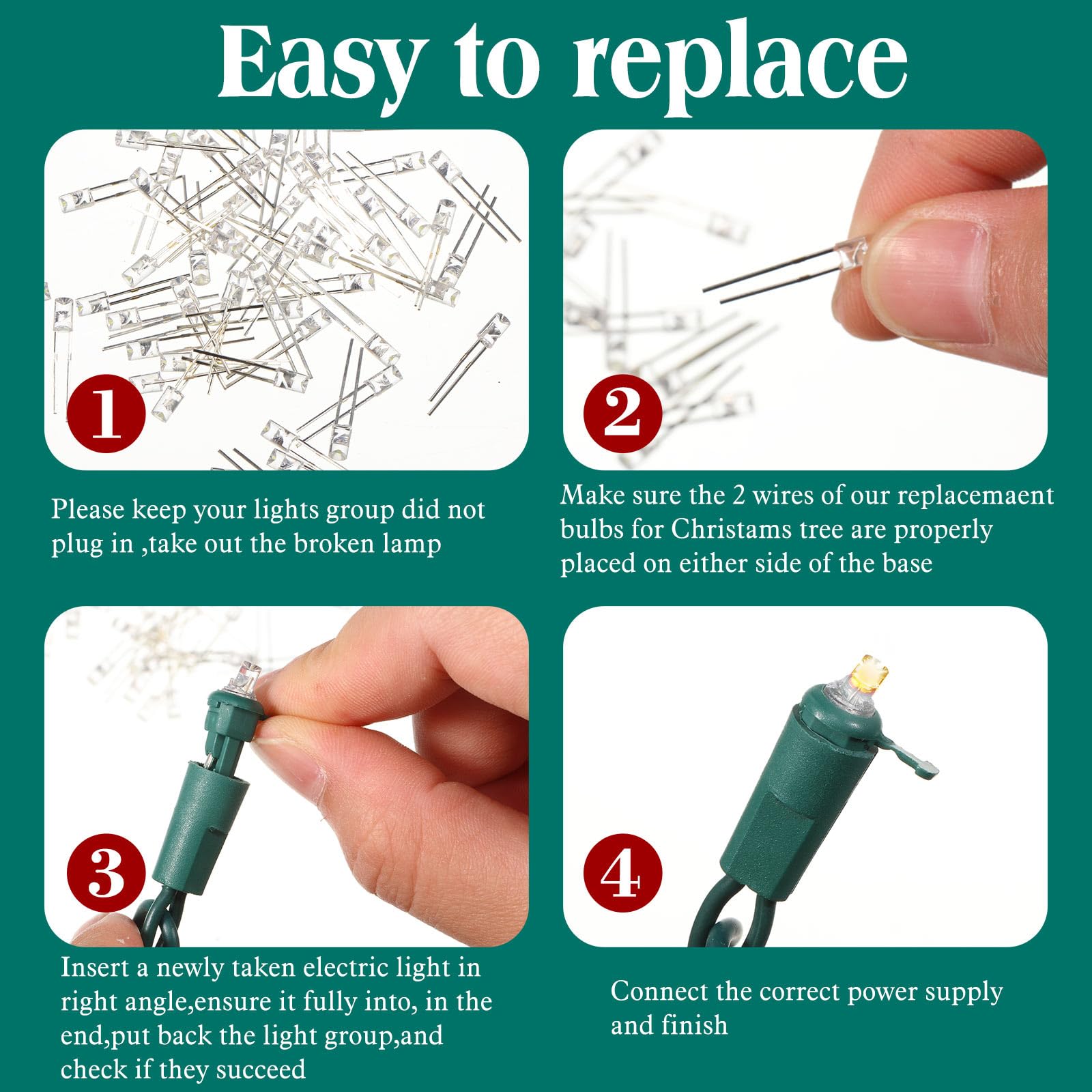 Easy to replace

1

Please keep your lights group did not plug in ,take out the broken lamp

2

Make sure the 2 wires of our replacemaent bulbs for Christams tree are properly placed on either side of the base

3

Insert a newly taken electric light in right angle,ensure it fully into, in the end,put back the light group,and check if they succeed

4

Connect the correct power supply and finish