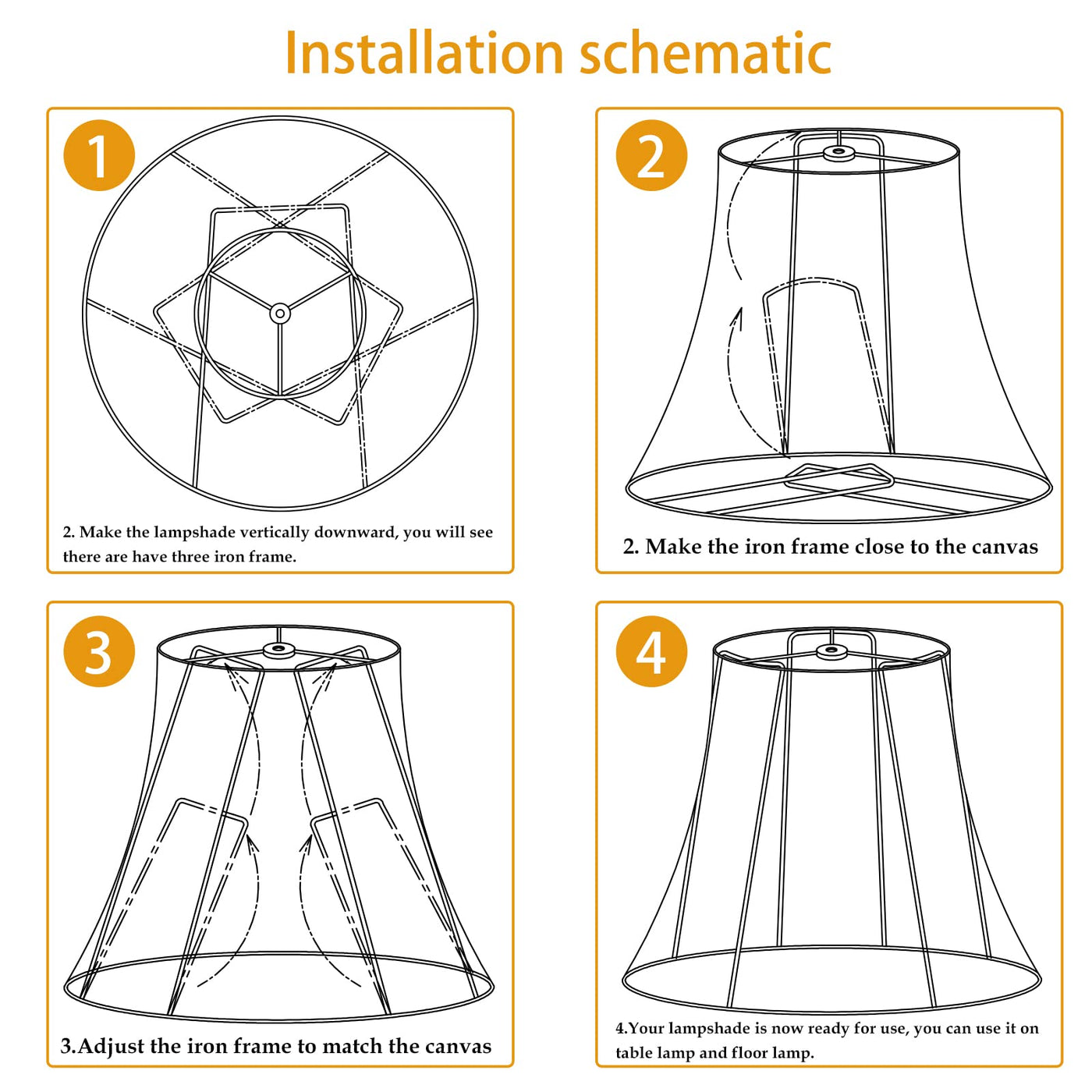 Installation schematic

1

2. Make the lampshade vertically downward, you will see there are have three iron frame.

2

2. Make the iron frame close to the canvas

3

3.Adjust the iron frame to match the canvas

4

4.Your lampshade is now ready for use, you can use it on table lamp and floor lamp.