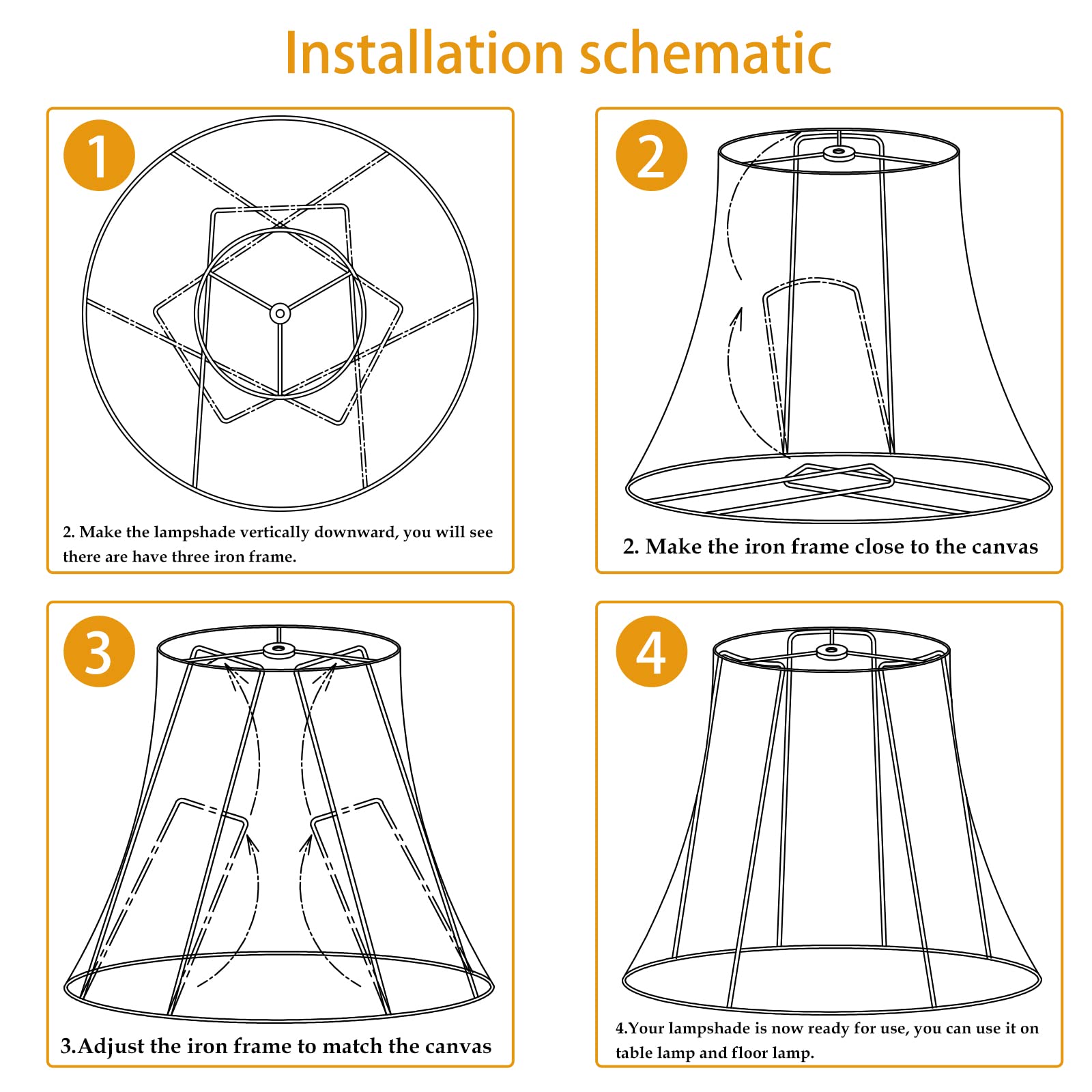 Installation schematic

1

2. Make the lampshade vertically downward, you will see there are have three iron frame.

2

2. Make the iron frame close to the canvas

3

3.Adjust the iron frame to match the canvas

4

4.Your lampshade is now ready for use, you can use it on table lamp and floor lamp.