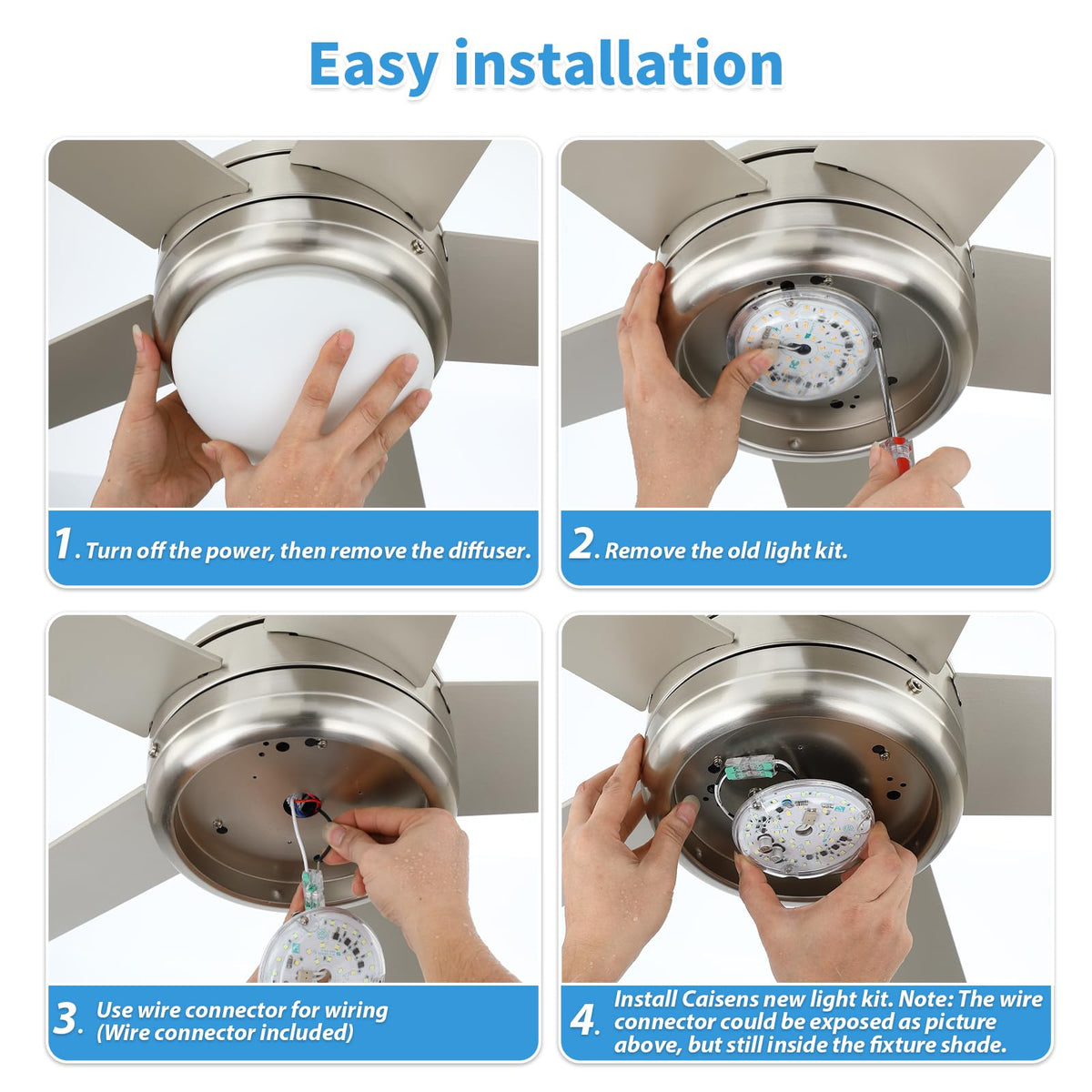 Easy installation

1. Turn off the power, then remove the diffuser.

2. Remove the old light kit.

3. Use wire connector for wiring (Wire connector included)

4. Install Caisens new light kit. Note: The wire connector could be exposed as picture above, but still inside the fixture shade.