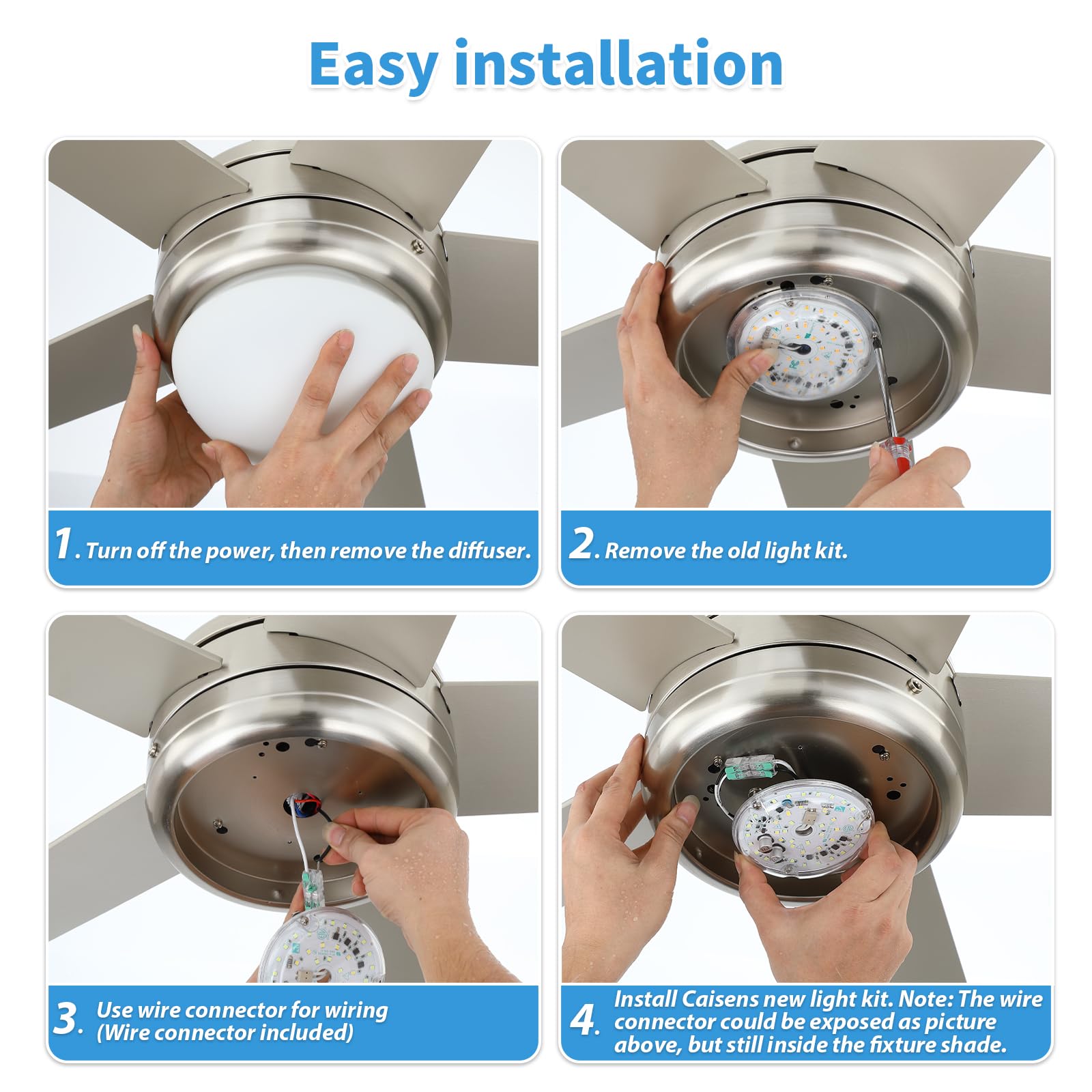 Easy installation

1. Turn off the power, then remove the diffuser.

2. Remove the old light kit.

3. Use wire connector for wiring (Wire connector included)

4. Install Caisens new light kit. Note: The wire connector could be exposed as picture above, but still inside the fixture shade.