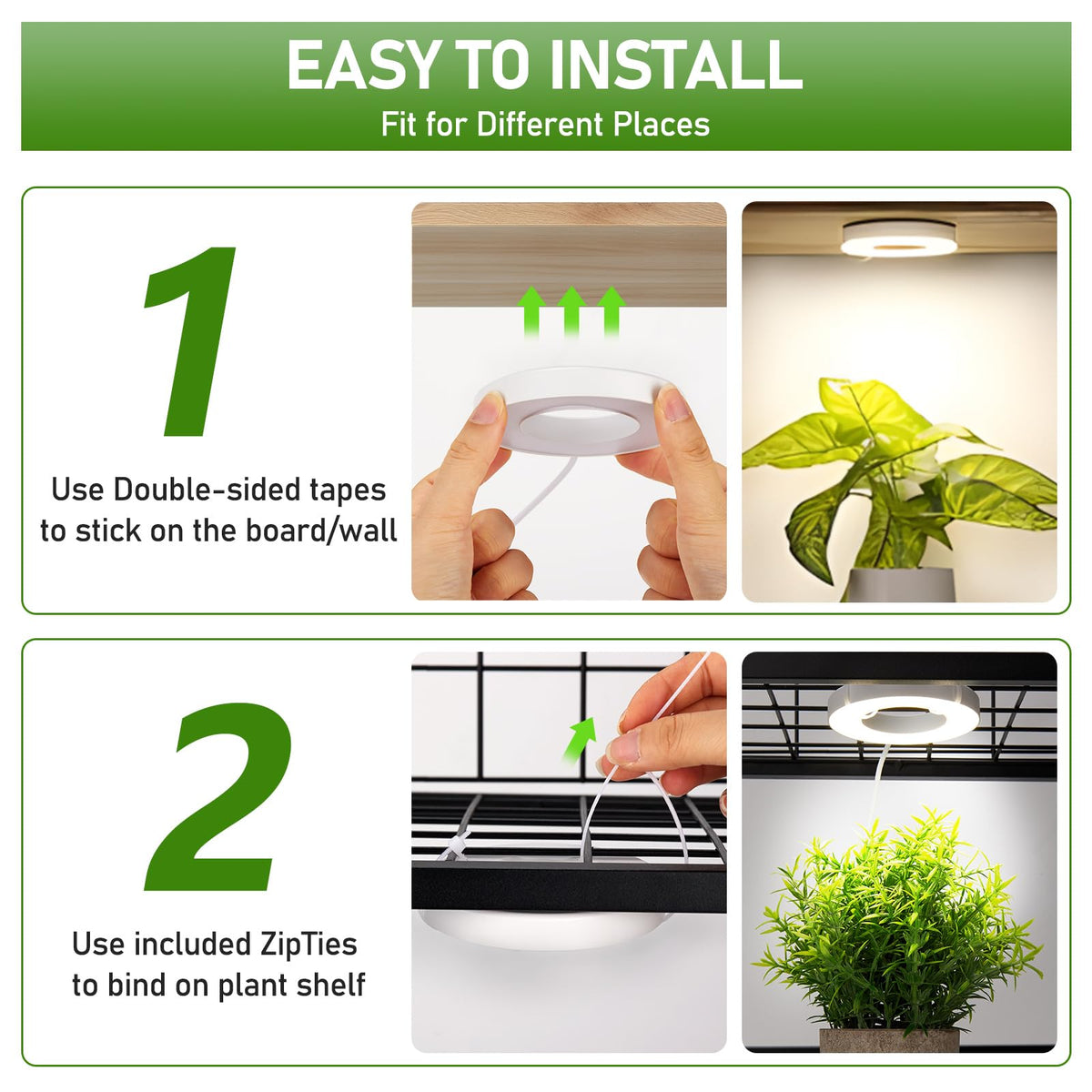 EASY TO INSTALL
Fit for Different Places

1
Use Double-sided tapes to stick on the board/wall

2
Use included ZipTies to bind on plant shelf