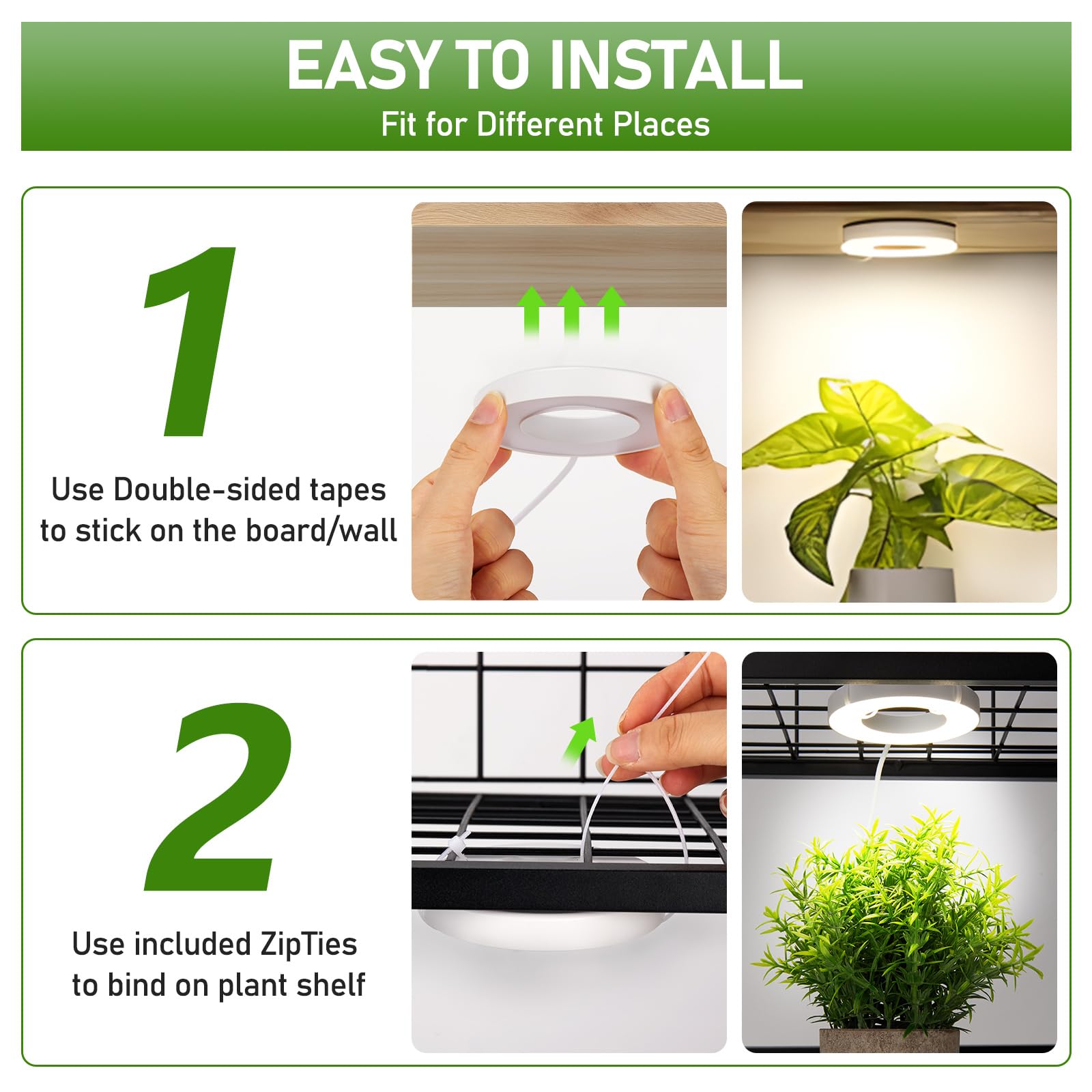 EASY TO INSTALL
Fit for Different Places

1

Use Double-sided tapes to stick on the board/wall

2

Use included ZipTies to bind on plant shelf