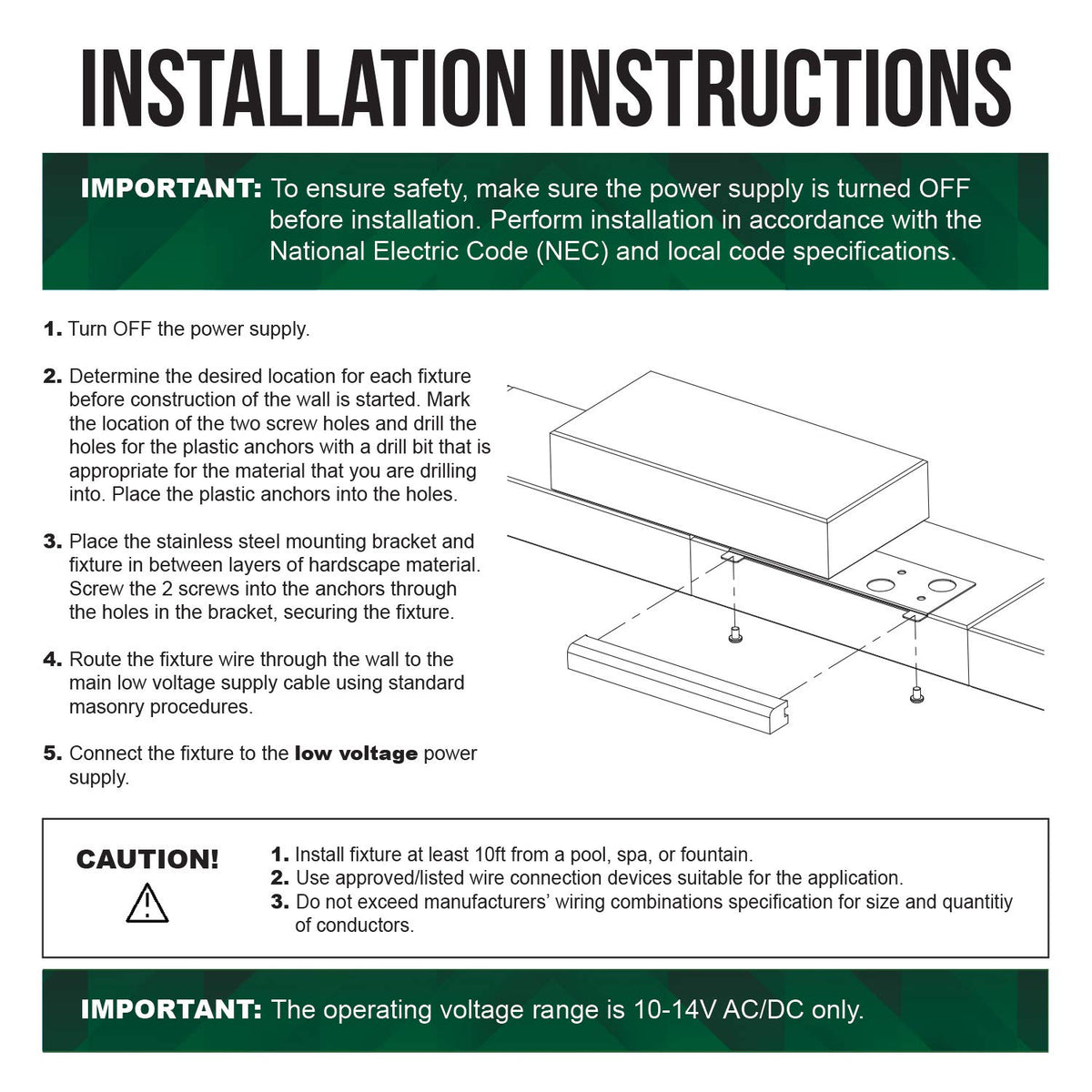 INSTALLATION INSTRUCTIONS

IMPORTANT: To ensure safety, make sure the power supply is turned OFF before installation. Perform installation in accordance with the National Electric Code (NEC) and local code specifications.

1. Turn OFF the power supply.

2. Determine the desired location for each fixture before construction of the wall is started. Mark the location of the two screw holes and drill the holes for the plastic anchors with a drill bit that is appropriate for the material that you are drilling into. Place the plastic anchors into the holes.

3. Place the stainless steel mounting bracket and fixture in between layers of hardscape material. Screw the 2 screws into the anchors through the holes in the bracket, securing the fixture.

4. Route the fixture wire through the wall to the main low voltage supply cable using standard masonry procedures.

5. Connect the fixture to the low voltage power supply.

CAUTION!

1. Install fixture at least 10ft from a pool, spa, or fountain.
2. Use approved/listed wire connection devices suitable for the application.
3. Do not exceed manufacturers' wiring combinations specification for size and quantitiy of conductors.

IMPORTANT: The operating voltage range is 10-14V AC/DC only.