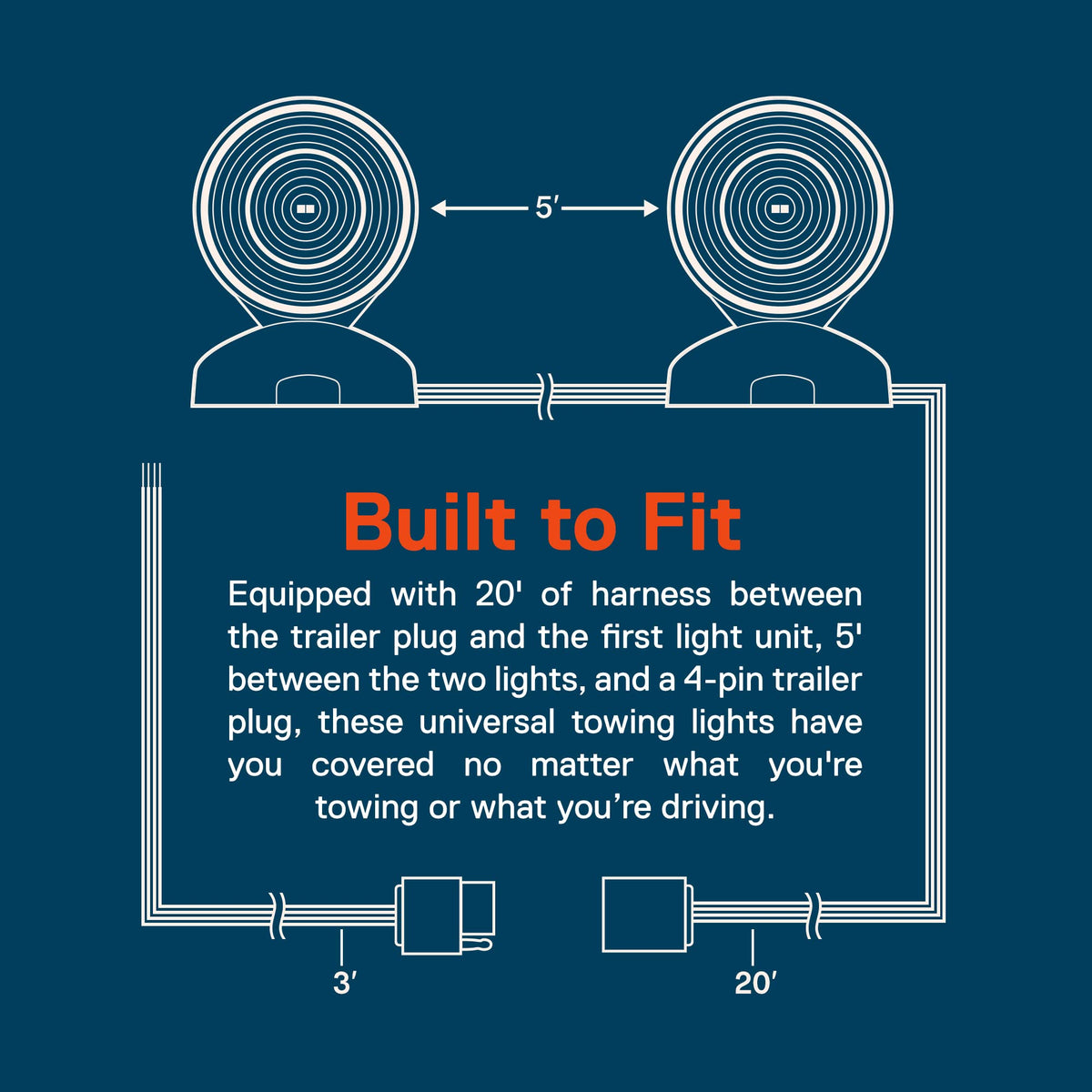 5′

Built to Fit

Equipped with 20' of harness between the trailer plug and the first light unit, 5' between the two lights, and a 4-pin trailer plug, these universal towing lights have you covered no matter what you're towing or what you’re driving.

3′

20′