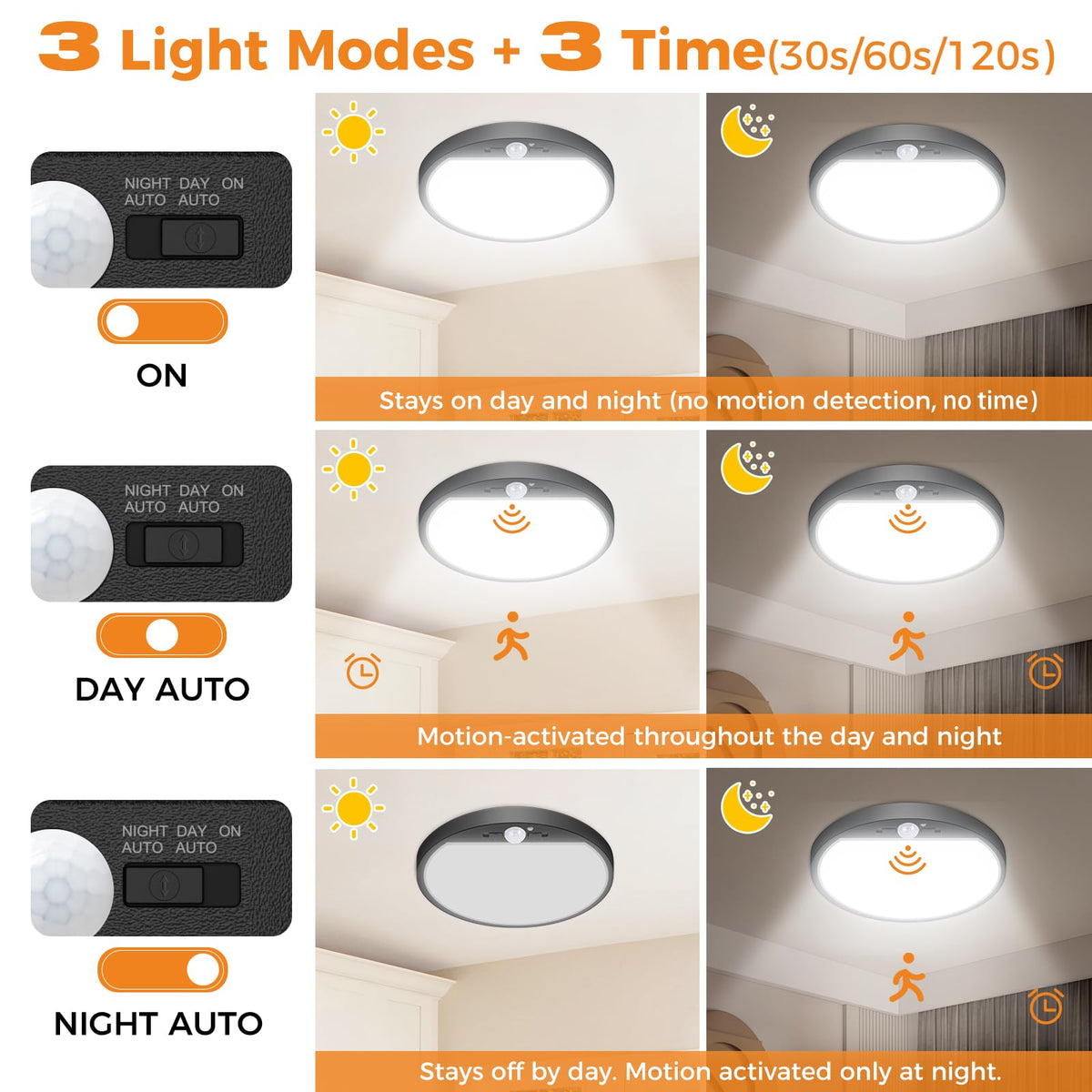 3 Light Modes + 3 Time(30s/60s/120s)

NIGHT AUTO DAY AUTO ON

ON

Stays on day and night (no motion detection, no time)

NIGHT AUTO DAY AUTO ON

DAY AUTO

Motion-activated throughout the day and night

NIGHT AUTO DAY AUTO ON

NIGHT AUTO

Stays off by day. Motion activated only at night.