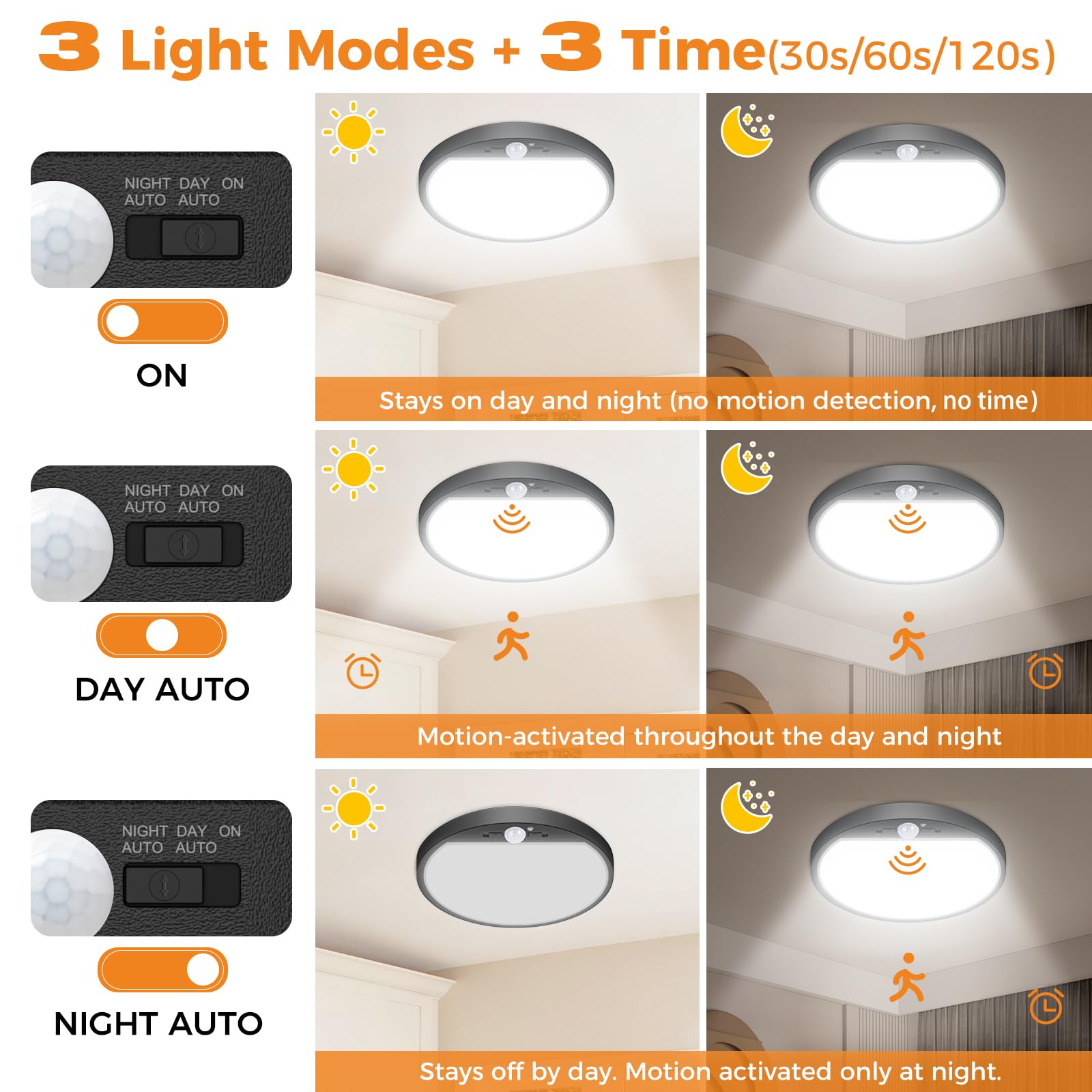 3 Light Modes + 3 Time(30s/60s/120s)

NIGHT AUTO DAY AUTO ON

ON

Stays on day and night (no motion detection, no time)

NIGHT AUTO DAY AUTO ON

DAY AUTO

Motion-activated throughout the day and night

NIGHT AUTO DAY AUTO ON

NIGHT AUTO

Stays off by day. Motion activated only at night.