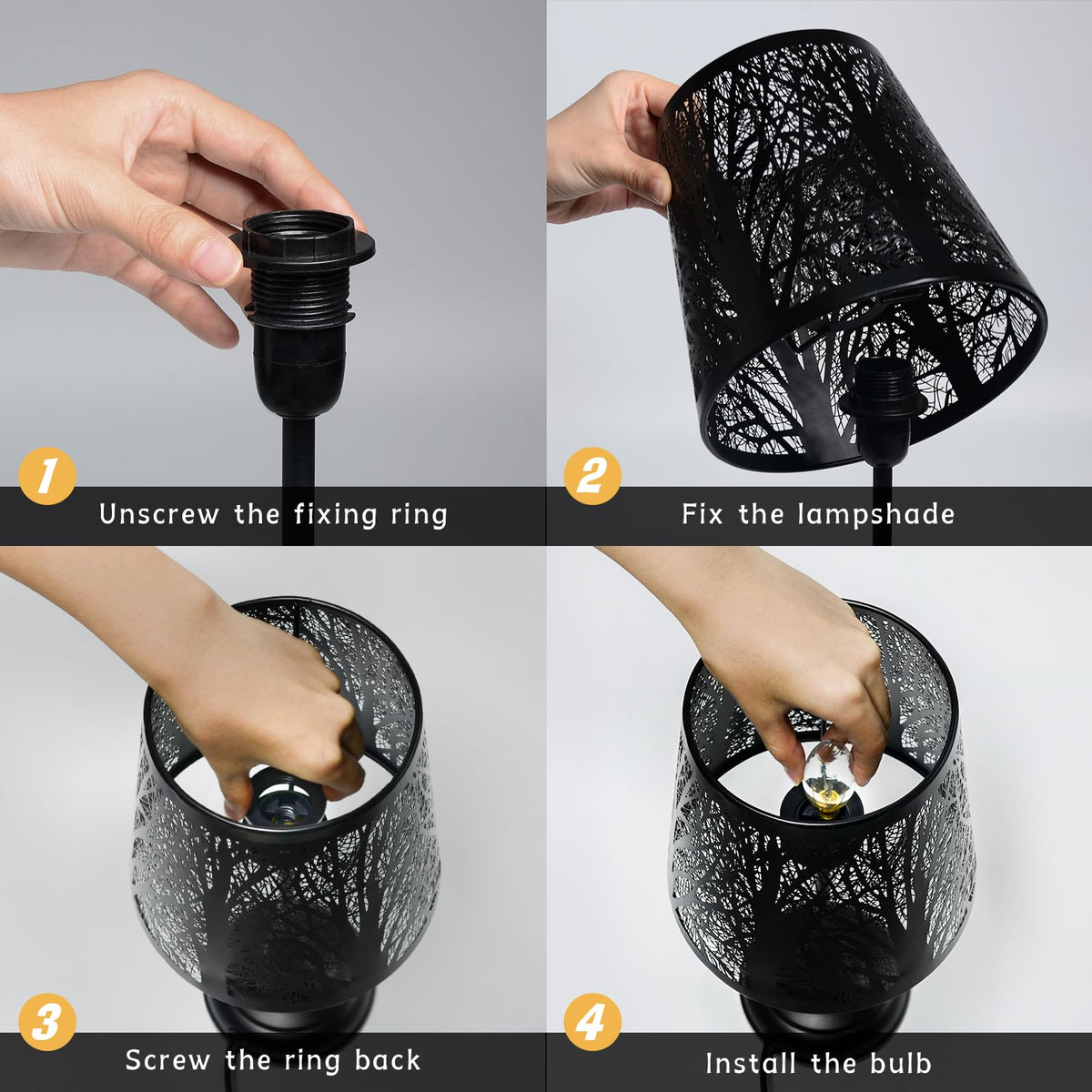 1
Unscrew the fixing ring

2
Fix the lampshade

3
Screw the ring back

4
Install the bulb