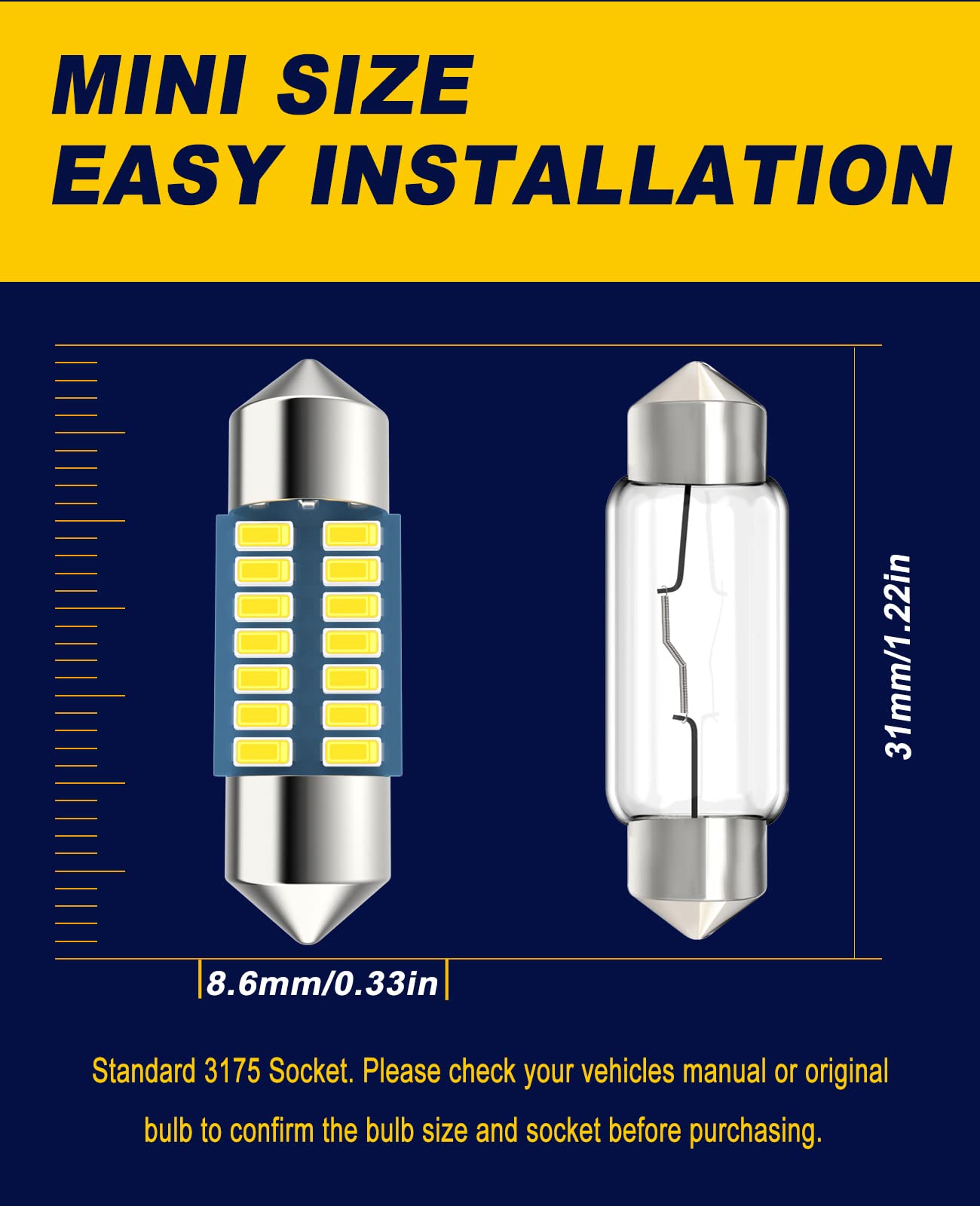 MINI SIZE
EASY INSTALLATION

31mm/1.22in

8.6mm/0.33in

Standard 3175 Socket. Please check your vehicles manual or original bulb to confirm the bulb size and socket before purchasing.