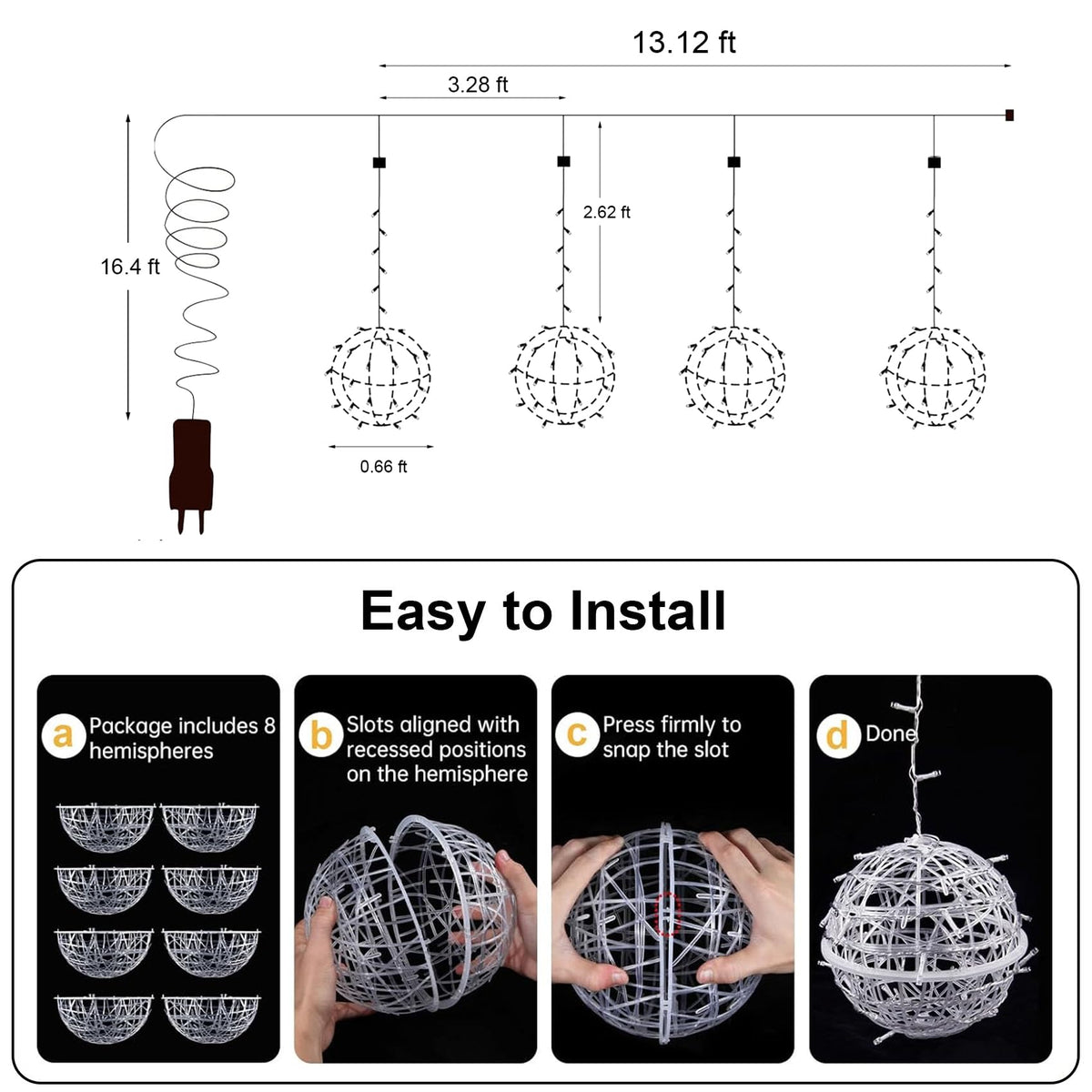 13.12 ft

3.28 ft

16.4 ft

2.62 ft

0.66 ft

Easy to Install

a Package includes 8 hemispheres

b Slots aligned with recessed positions on the hemisphere

c Press firmly to snap the slot

d Done