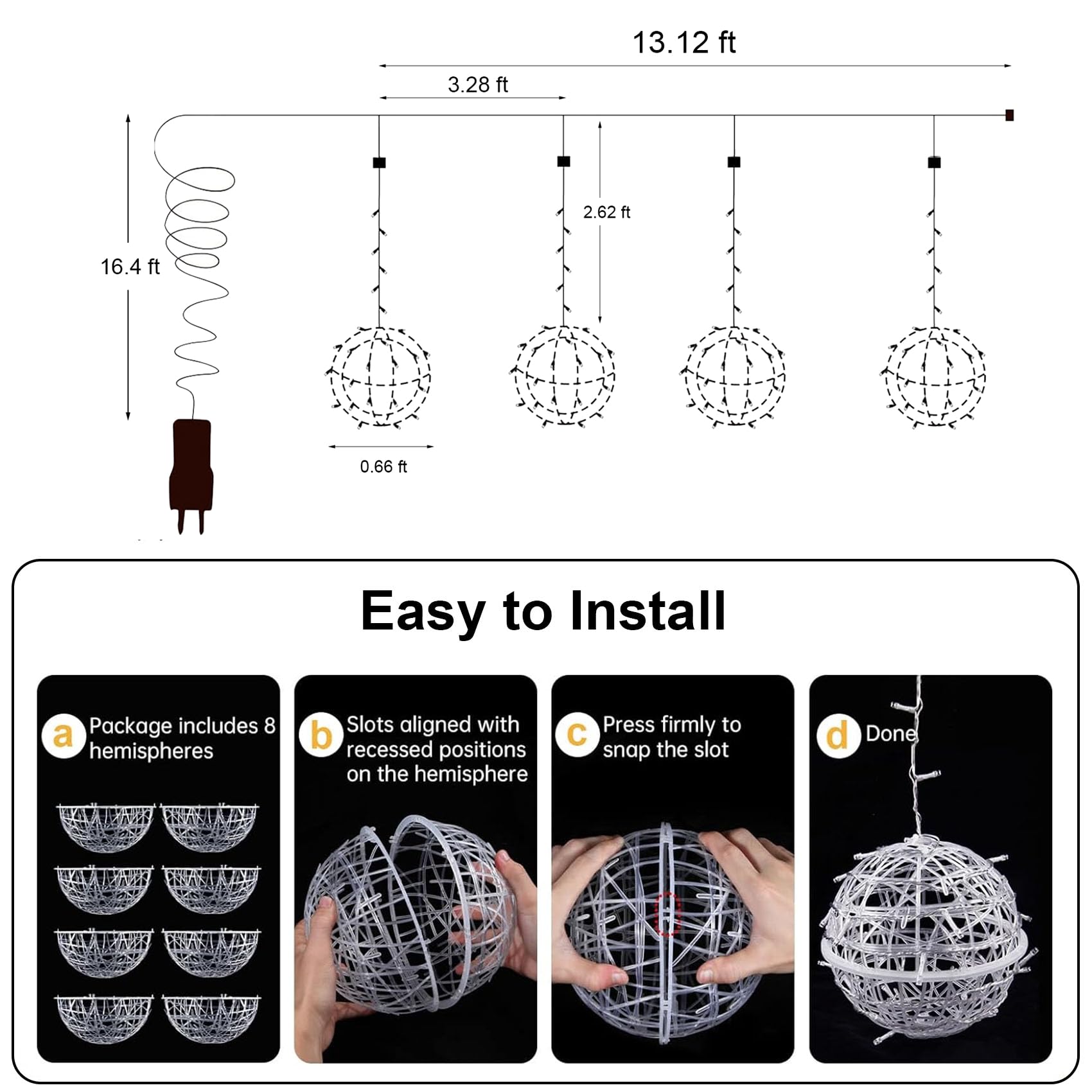 13.12 ft

3.28 ft

16.4 ft

2.62 ft

0.66 ft

Easy to Install

a Package includes 8 hemispheres

b Slots aligned with recessed positions on the hemisphere

c Press firmly to snap the slot

d Done