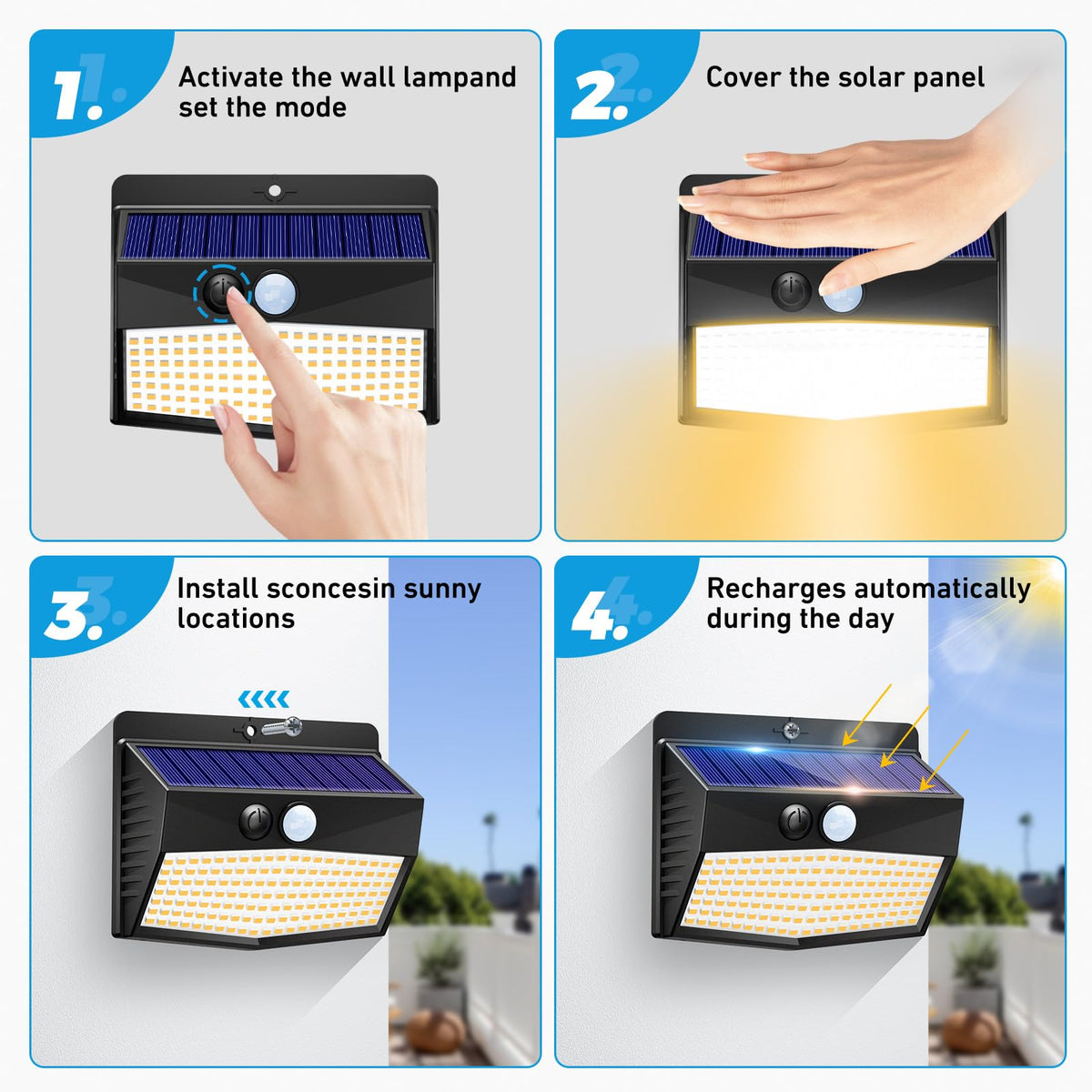 1.

Activate the wall lampand set the mode

2.

Cover the solar panel

3.

Install sconcesin sunny locations

4.

Recharges automatically during the day