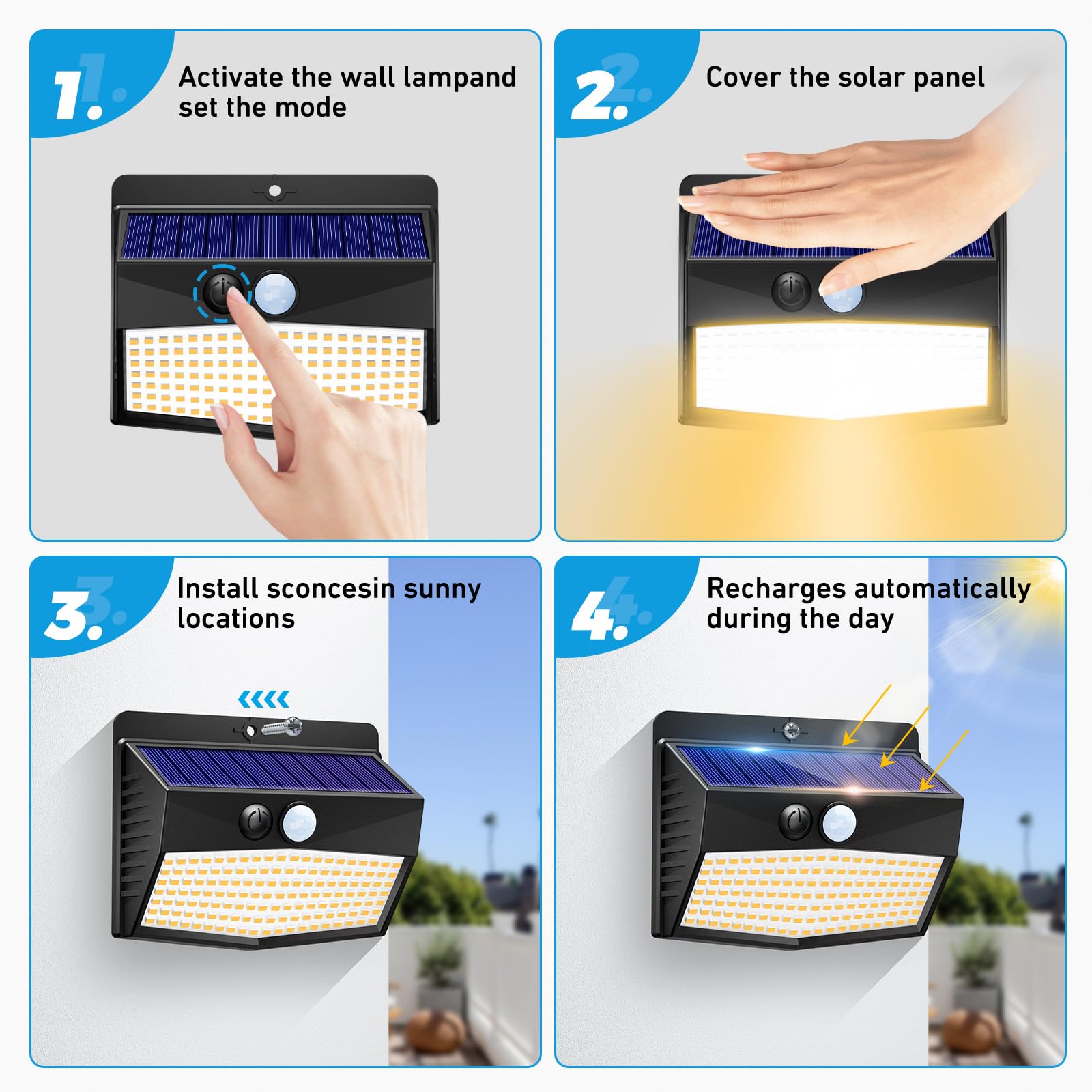 1.

Activate the wall lampand set the mode

2.

Cover the solar panel

3.

Install sconcesin sunny locations

4.

Recharges automatically during the day