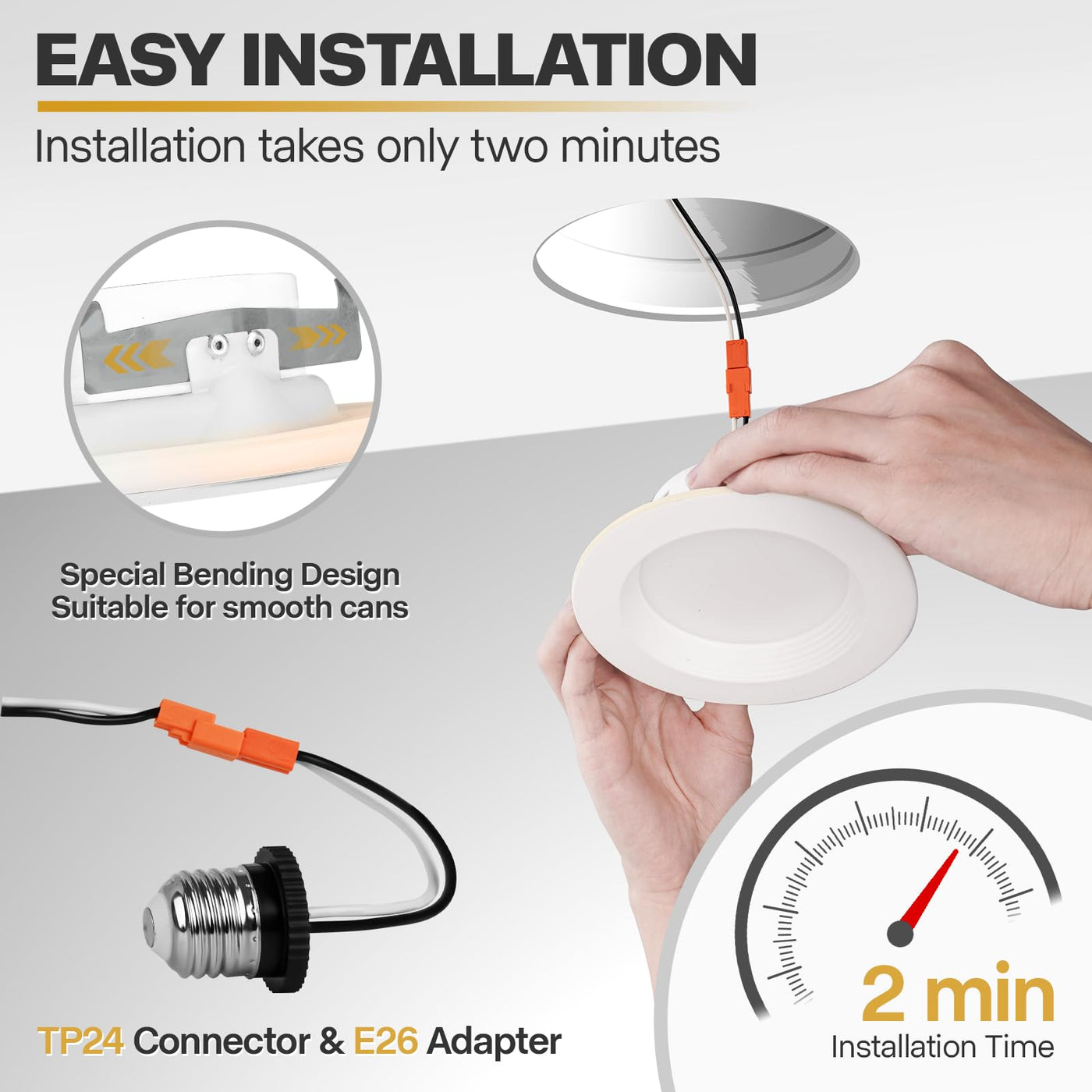 EASY INSTALLATION

Installation takes only two minutes

Special Bending Design
Suitable for smooth cans

TP24 Connector & E26 Adapter

2 min
Installation Time