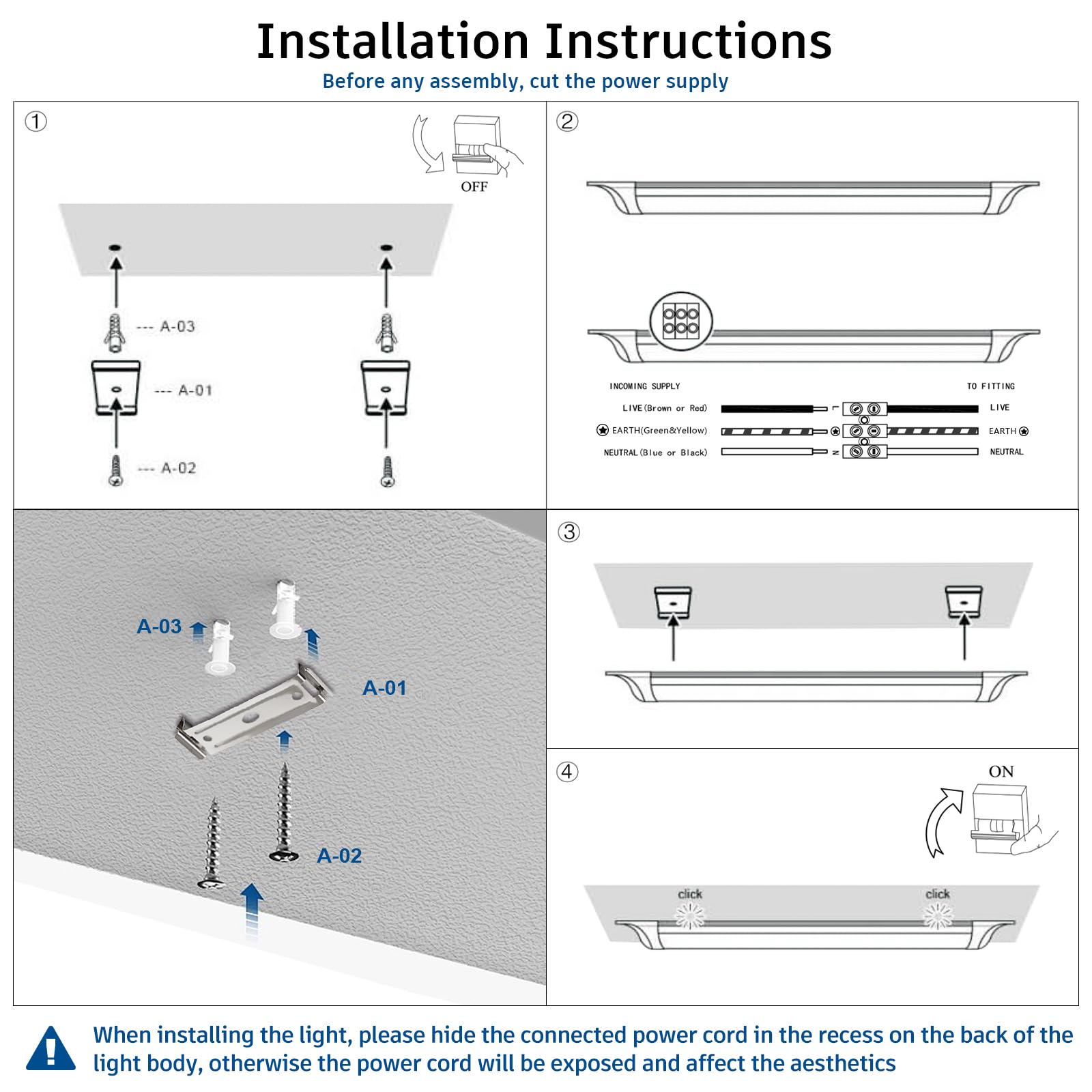 Installation Instructions

Before any assembly, cut the power supply

①

OFF

--- A-03

--- A-01

--- A-02

②

INCOMING SUPPLY

TO FITTING

LIVE (Brown or Red)

L

LIVE

EARTH(Green&Yellow)

EARTH

NEUTRAL (Blue or Black)

N

NEUTRAL

A-03

A-01

A-02

③

④

ON

click

click

When installing the light, please hide the connected power cord in the recess on the back of the light body, otherwise the power cord will be exposed and affect the aesthetics