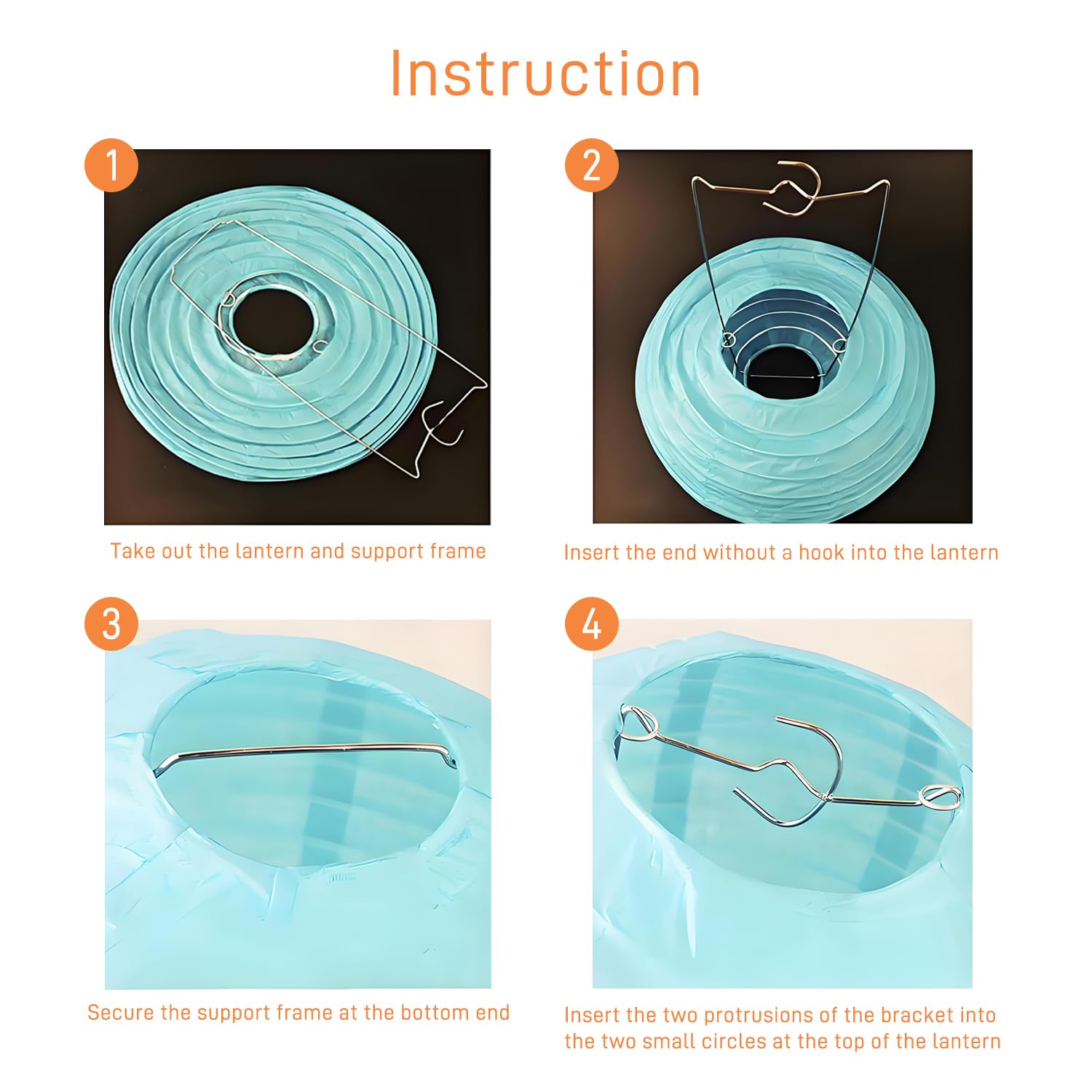 Instruction

1

Take out the lantern and support frame

2

Insert the end without a hook into the lantern

3

Secure the support frame at the bottom end

4

Insert the two protrusions of the bracket into the two small circles at the top of the lantern