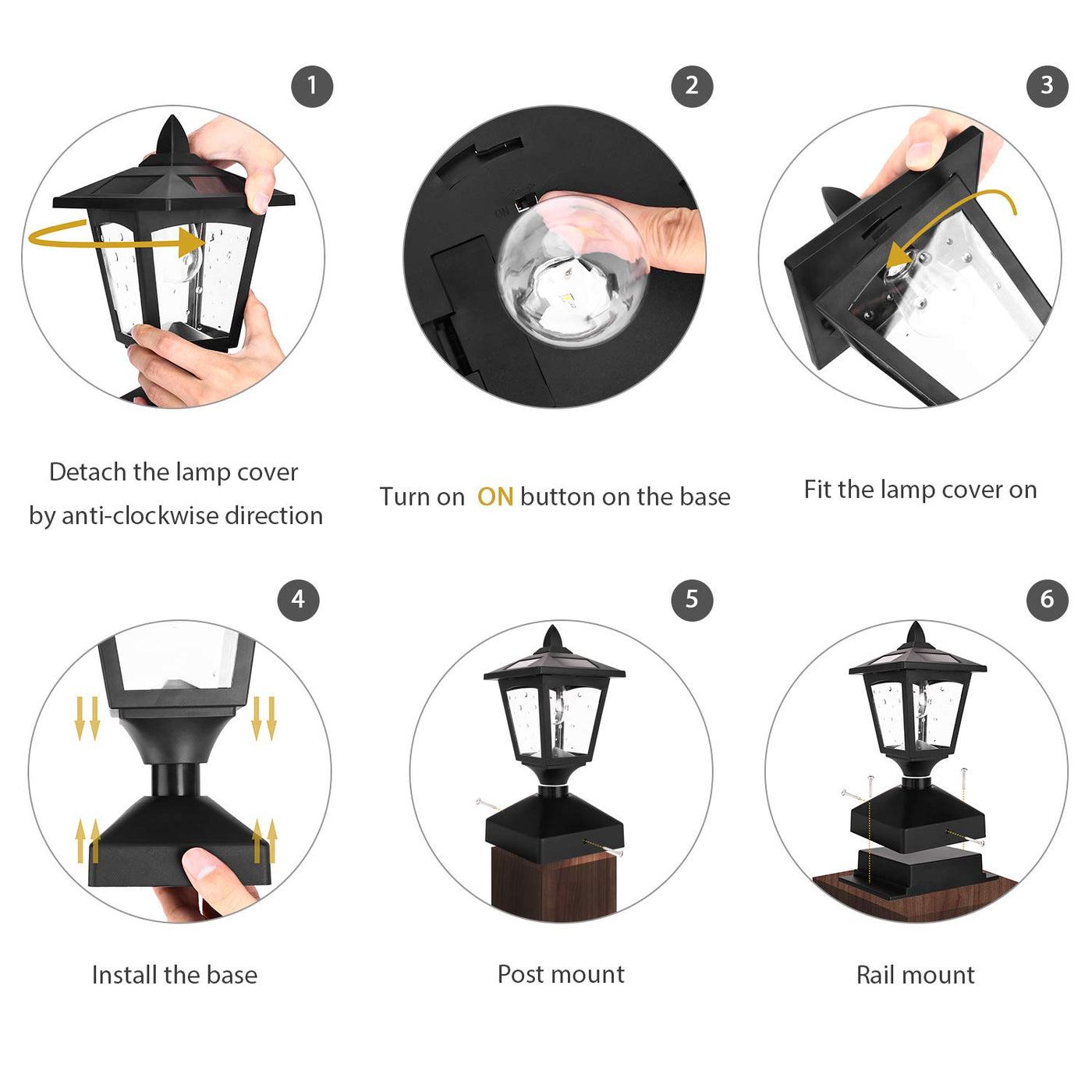 1

Detach the lamp cover by anti-clockwise direction

2

ON

Turn on ON button on the base

3

Fit the lamp cover on

4

Install the base

5

Post mount

6

Rail mount