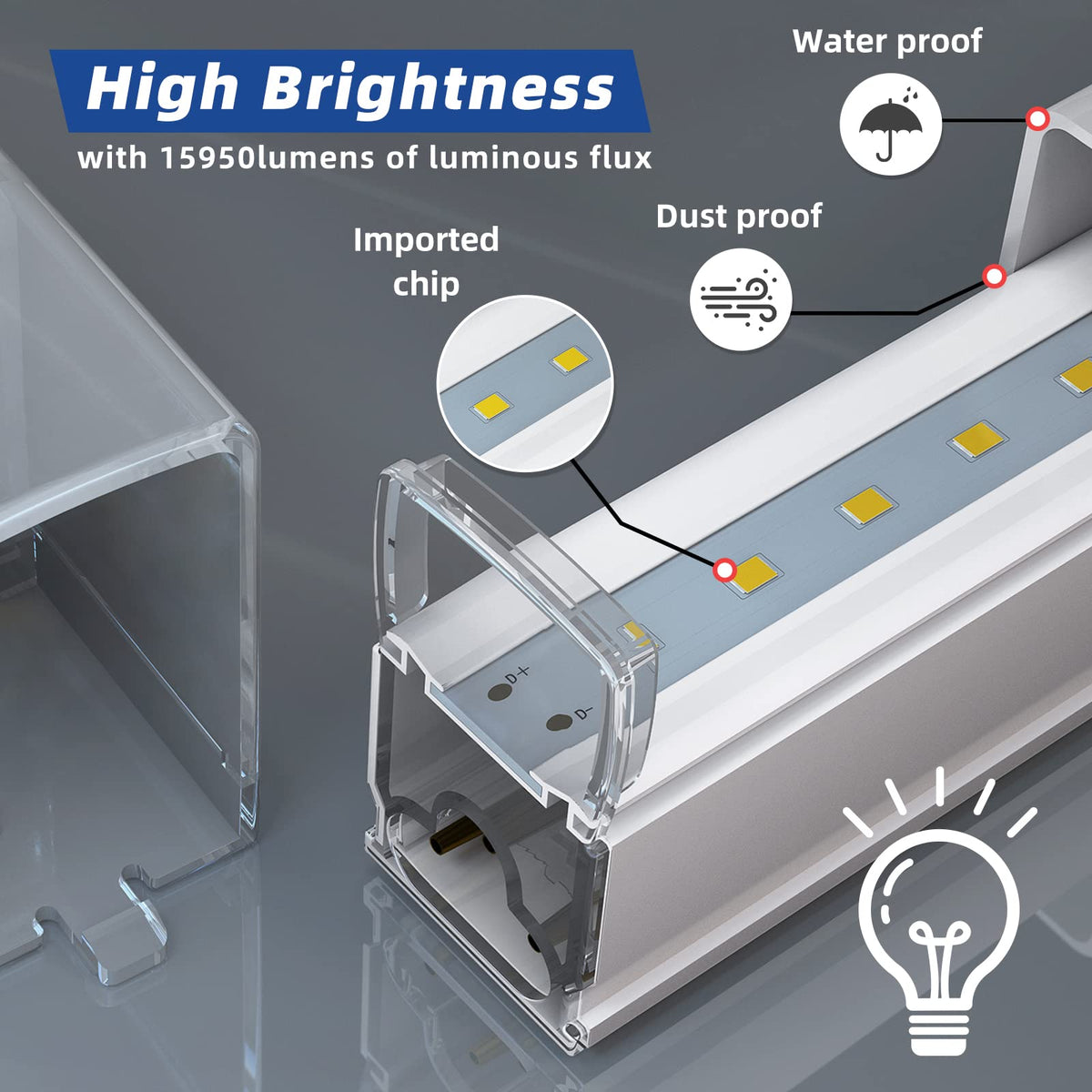 High Brightness
with 15950lumens of luminous flux

Water proof

Dust proof

Imported chip

D+
D-