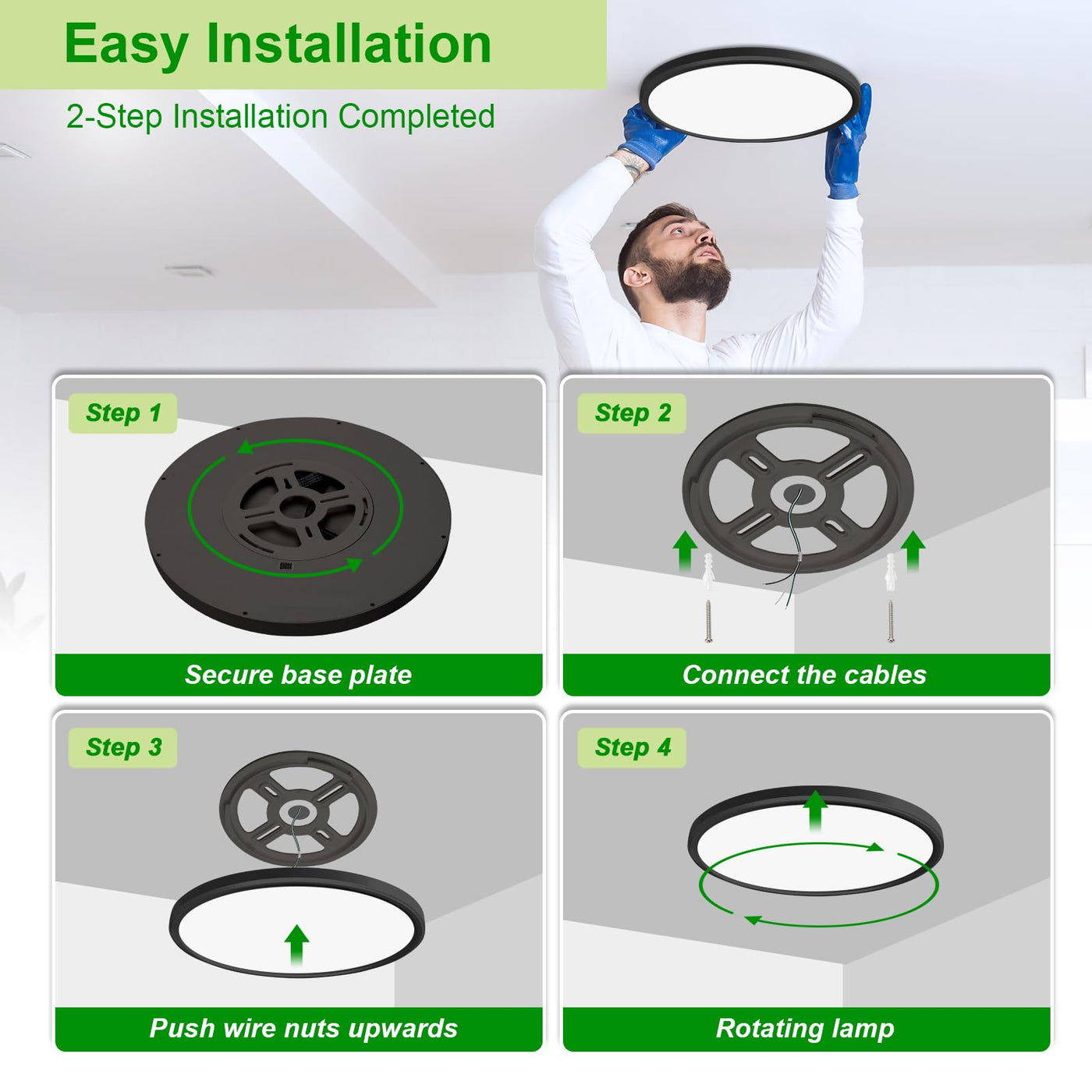 Easy Installation

2-Step Installation Completed

Step 1

Secure base plate

Step 2

Connect the cables

Step 3

Push wire nuts upwards

Step 4

Rotating lamp