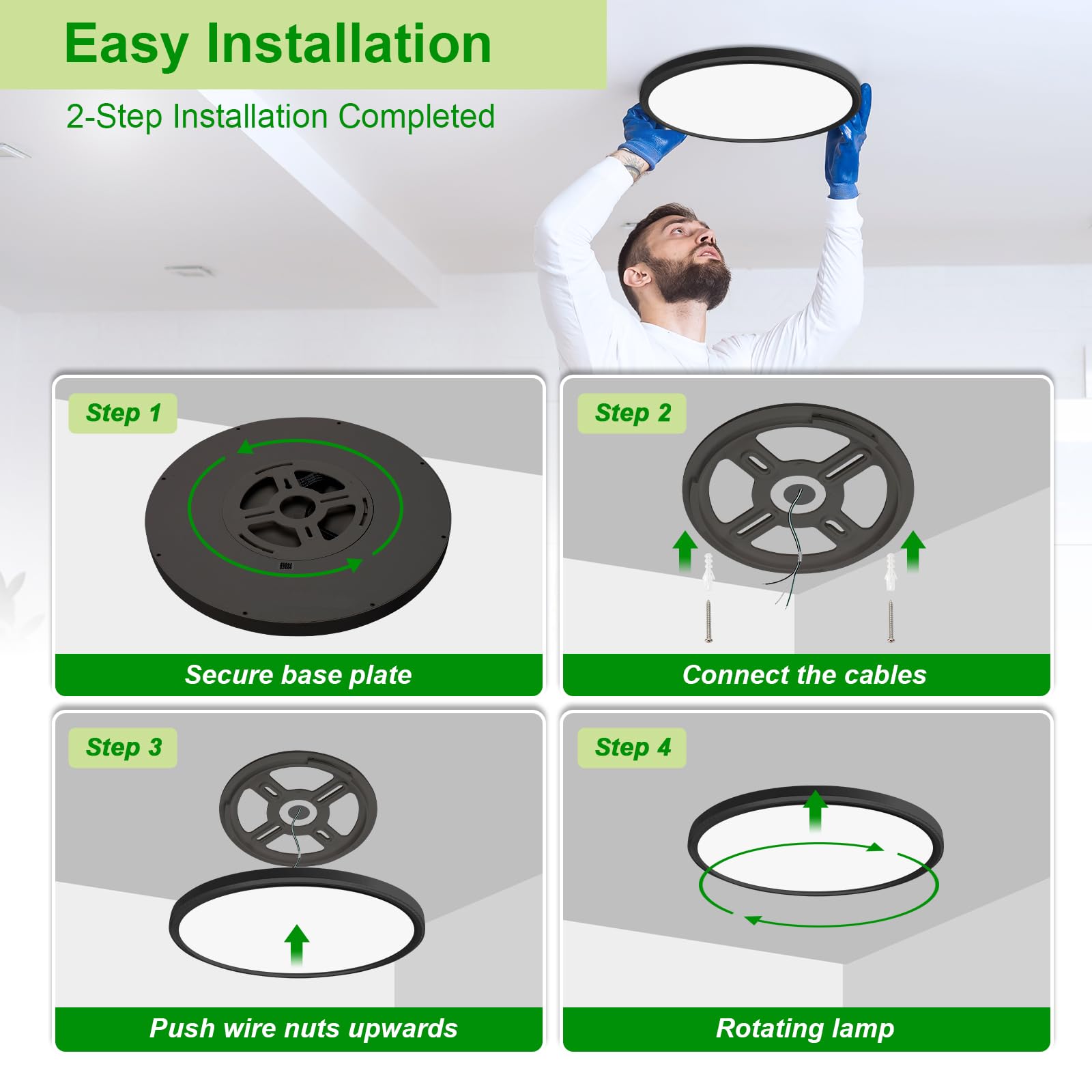 Easy Installation

2-Step Installation Completed

Step 1

Secure base plate

Step 2

Connect the cables

Step 3

Push wire nuts upwards

Step 4

Rotating lamp