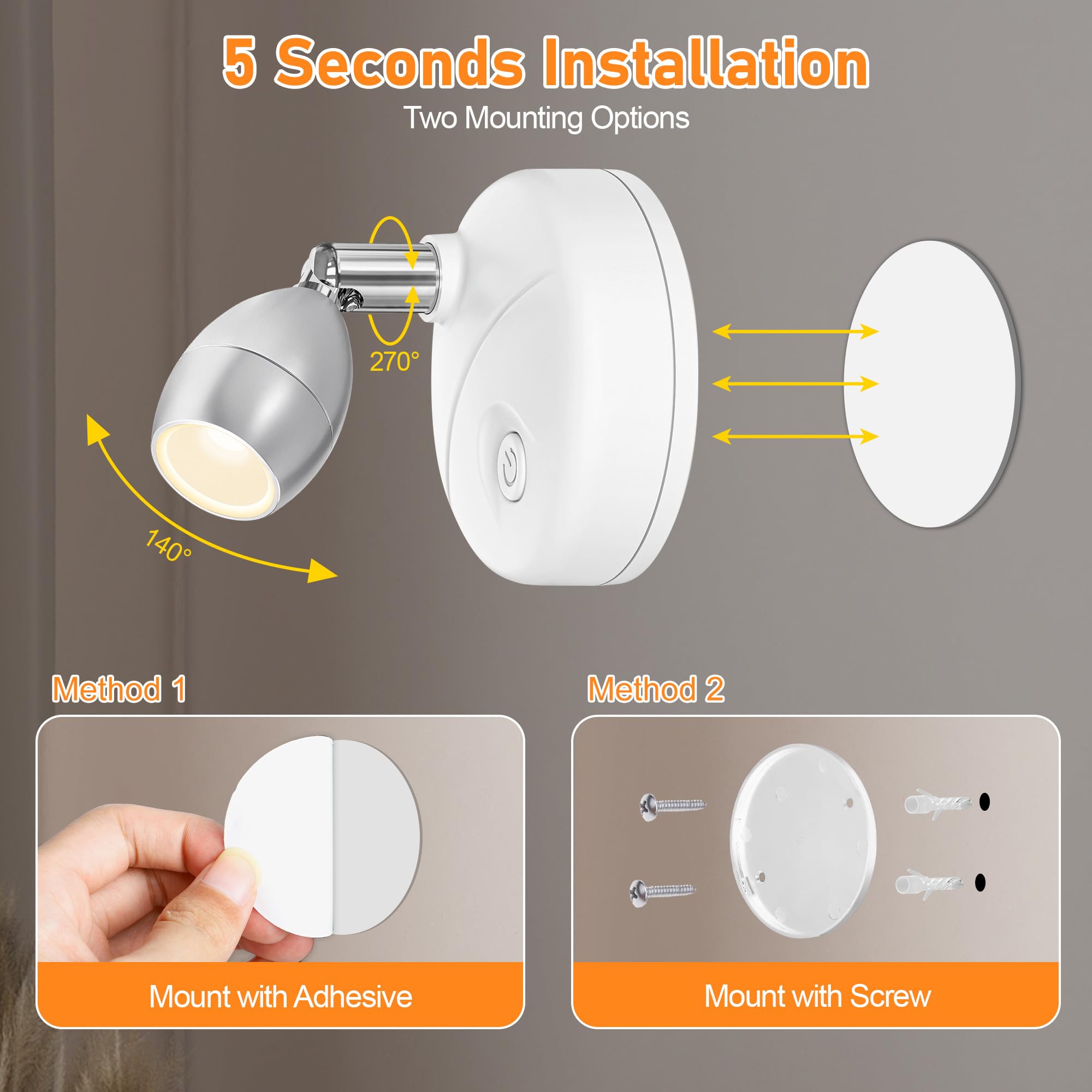 5 Seconds Installation
Two Mounting Options

270°

140°

Method 1

Mount with Adhesive

Method 2

Mount with Screw