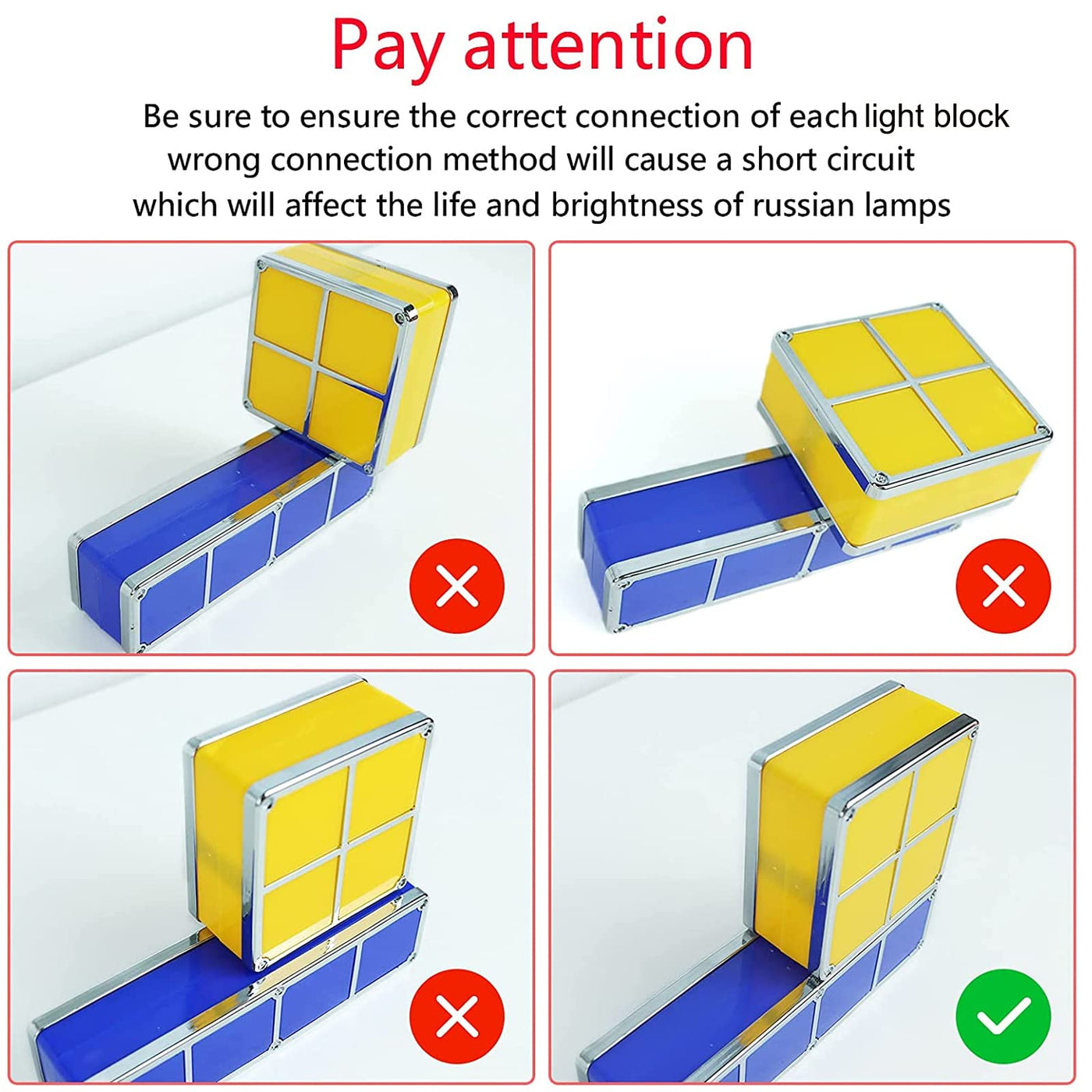 Pay attention

Be sure to ensure the correct connection of each light block
wrong connection method will cause a short circuit
which will affect the life and brightness of russian lamps