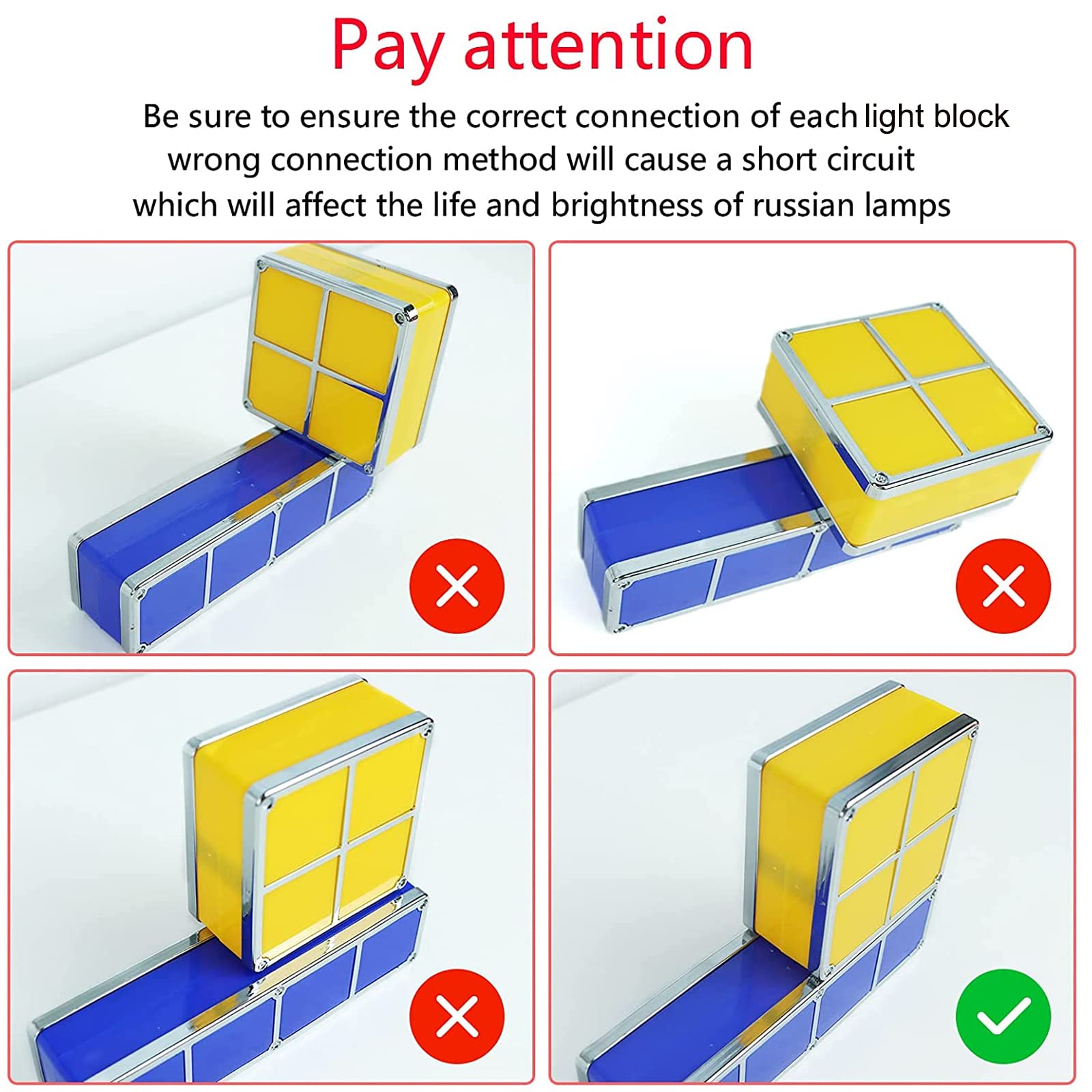 Pay attention

Be sure to ensure the correct connection of each light block
wrong connection method will cause a short circuit
which will affect the life and brightness of russian lamps