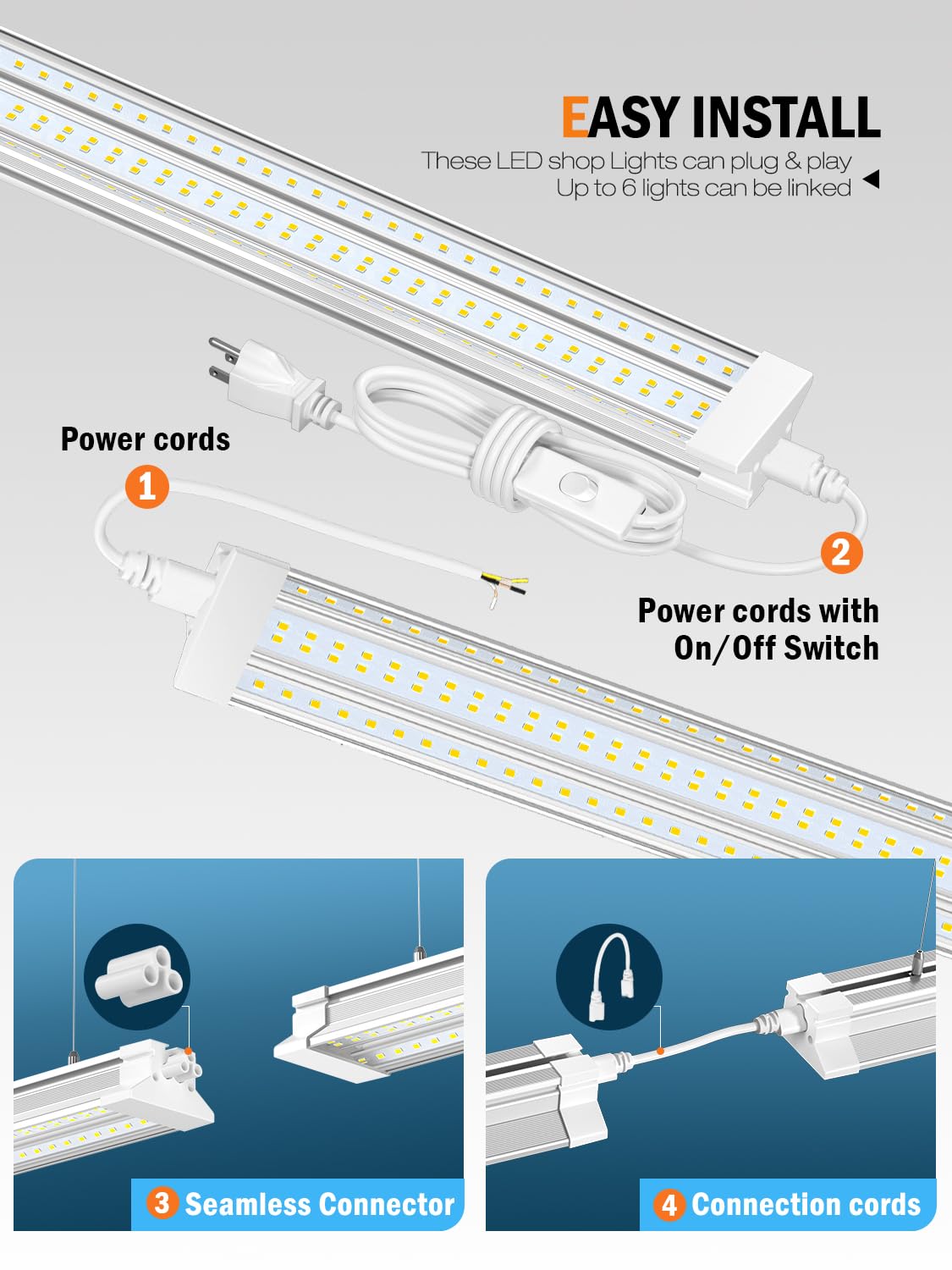 EASY INSTALL

These LED shop Lights can plug & play
Up to 6 lights can be linked

Power cords

1

2

Power cords with On/Off Switch

3 Seamless Connector

4 Connection cords