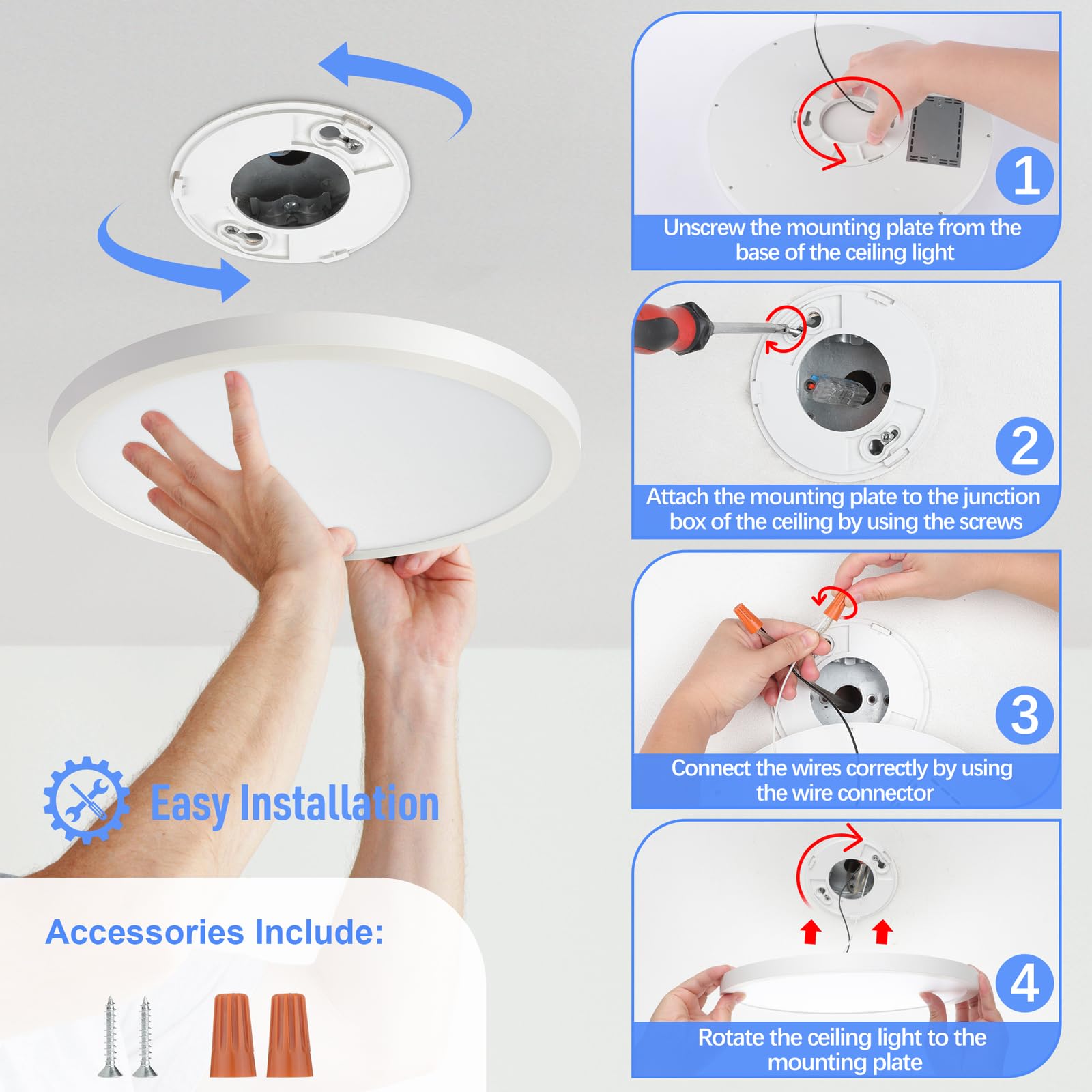 Easy Installation

Accessories Include:

1
Unscrew the mounting plate from the base of the ceiling light

2
Attach the mounting plate to the junction box of the ceiling by using the screws

3
Connect the wires correctly by using the wire connector

4
Rotate the ceiling light to the mounting plate