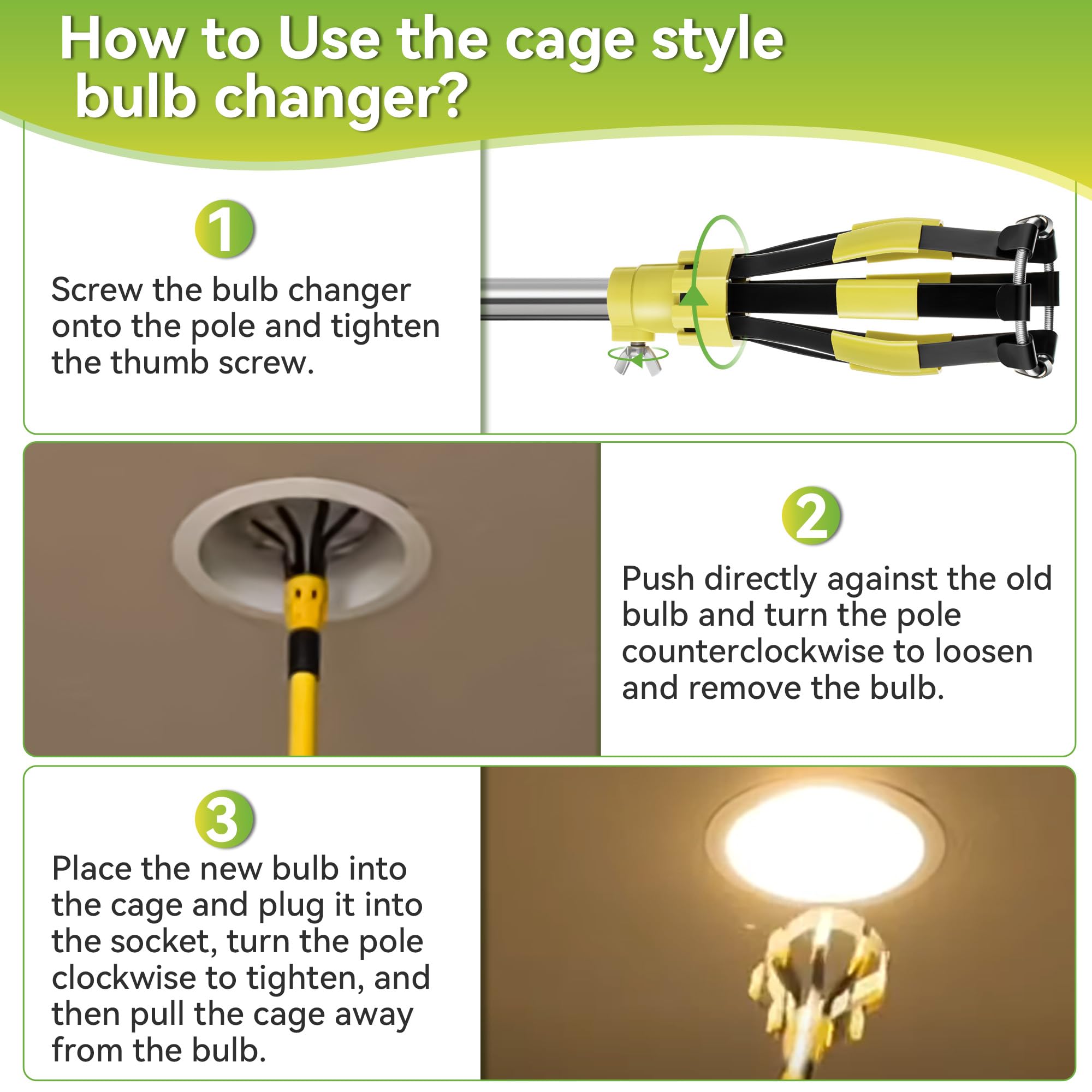 How to Use the cage style bulb changer?

1

Screw the bulb changer onto the pole and tighten the thumb screw.

2

Push directly against the old bulb and turn the pole counterclockwise to loosen and remove the bulb.

3

Place the new bulb into the cage and plug it into the socket, turn the pole clockwise to tighten, and then pull the cage away from the bulb.