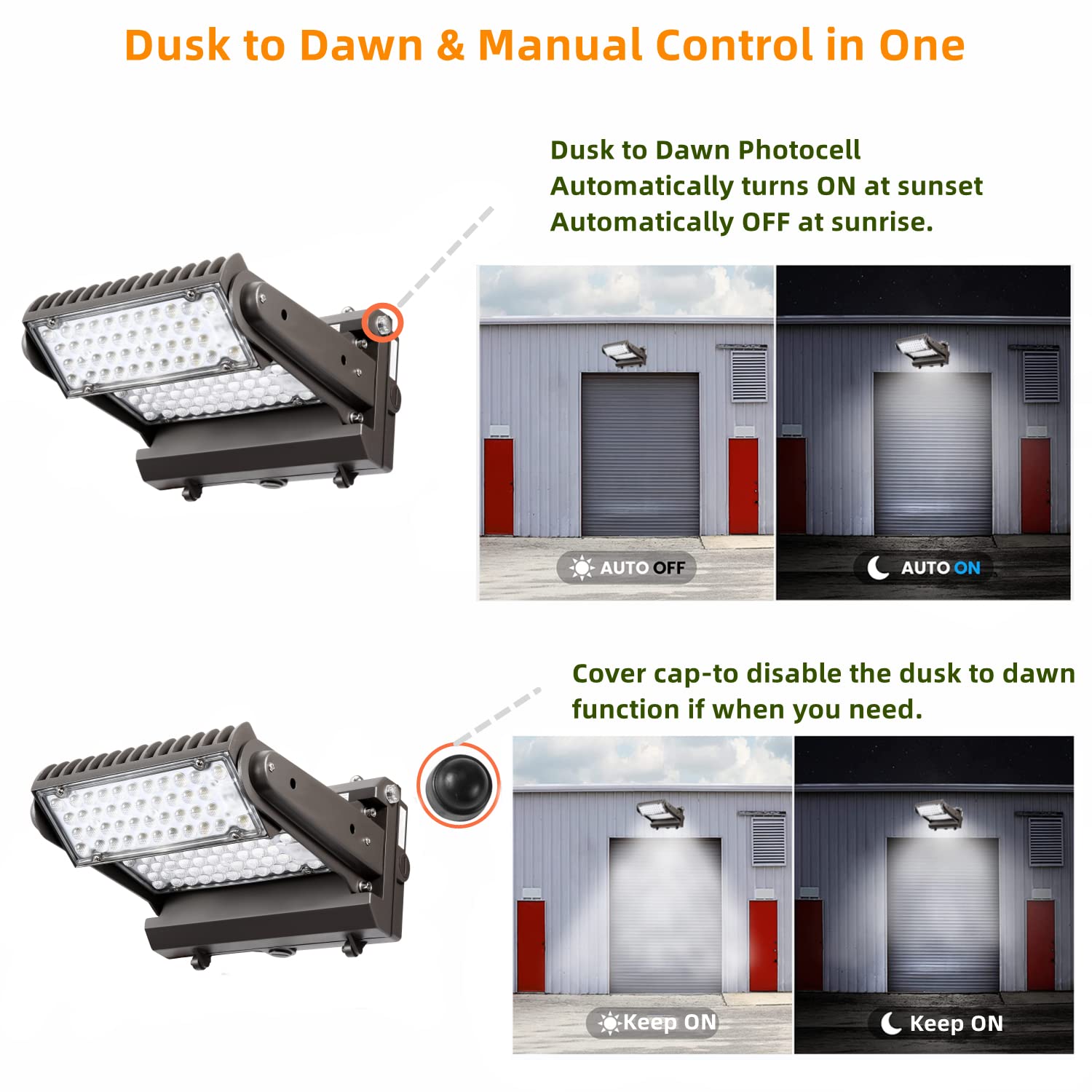 Dusk to Dawn & Manual Control in One

Dusk to Dawn Photocell
Automatically turns ON at sunset
Automatically OFF at sunrise.

AUTO OFF

AUTO ON

Cover cap-to disable the dusk to dawn function if when you need.

Keep ON

Keep ON