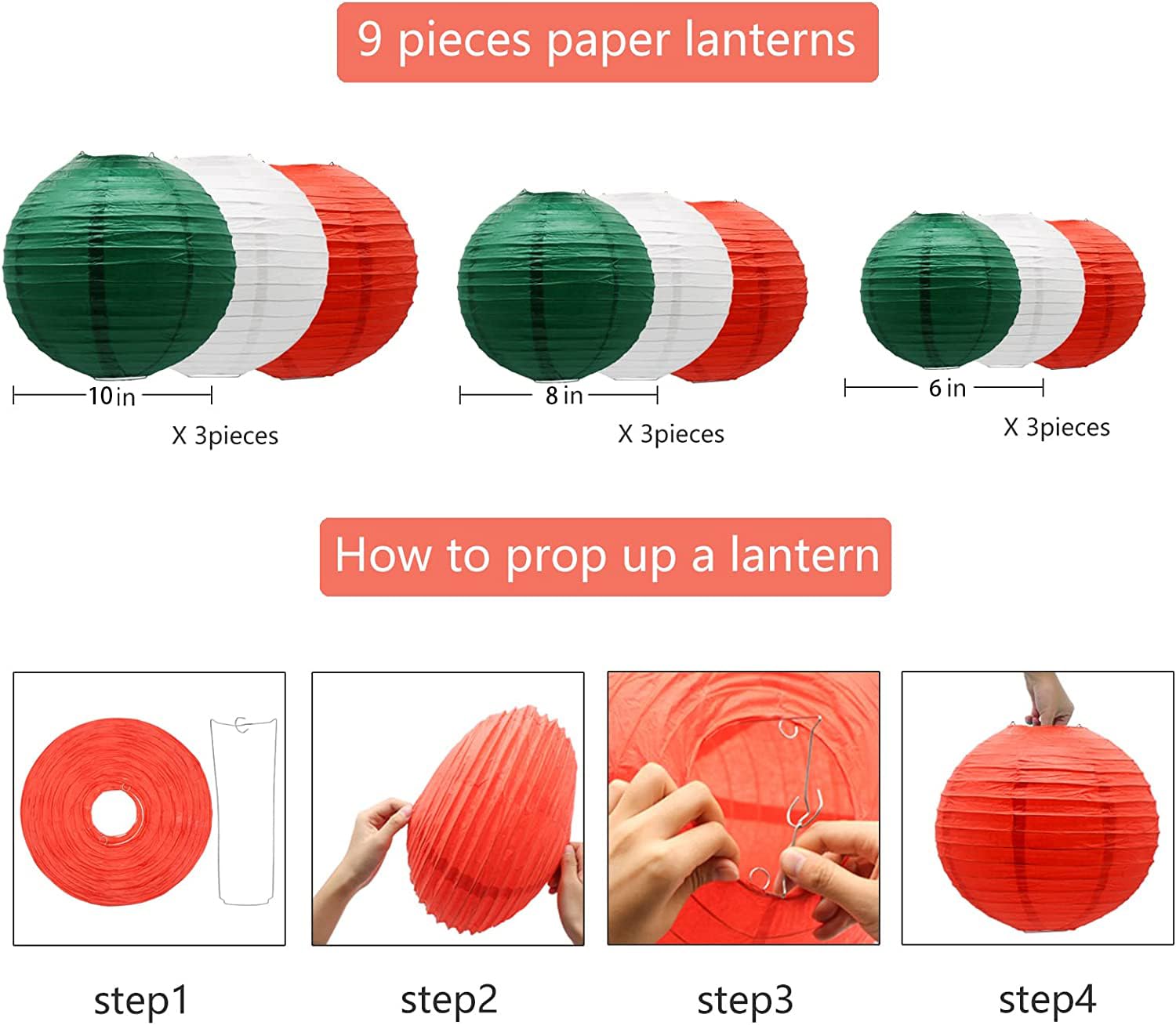 9 pieces paper lanterns

10 in

X 3pieces

8 in

X 3pieces

6 in

X 3pieces

How to prop up a lantern

step1

step2

step3

step4