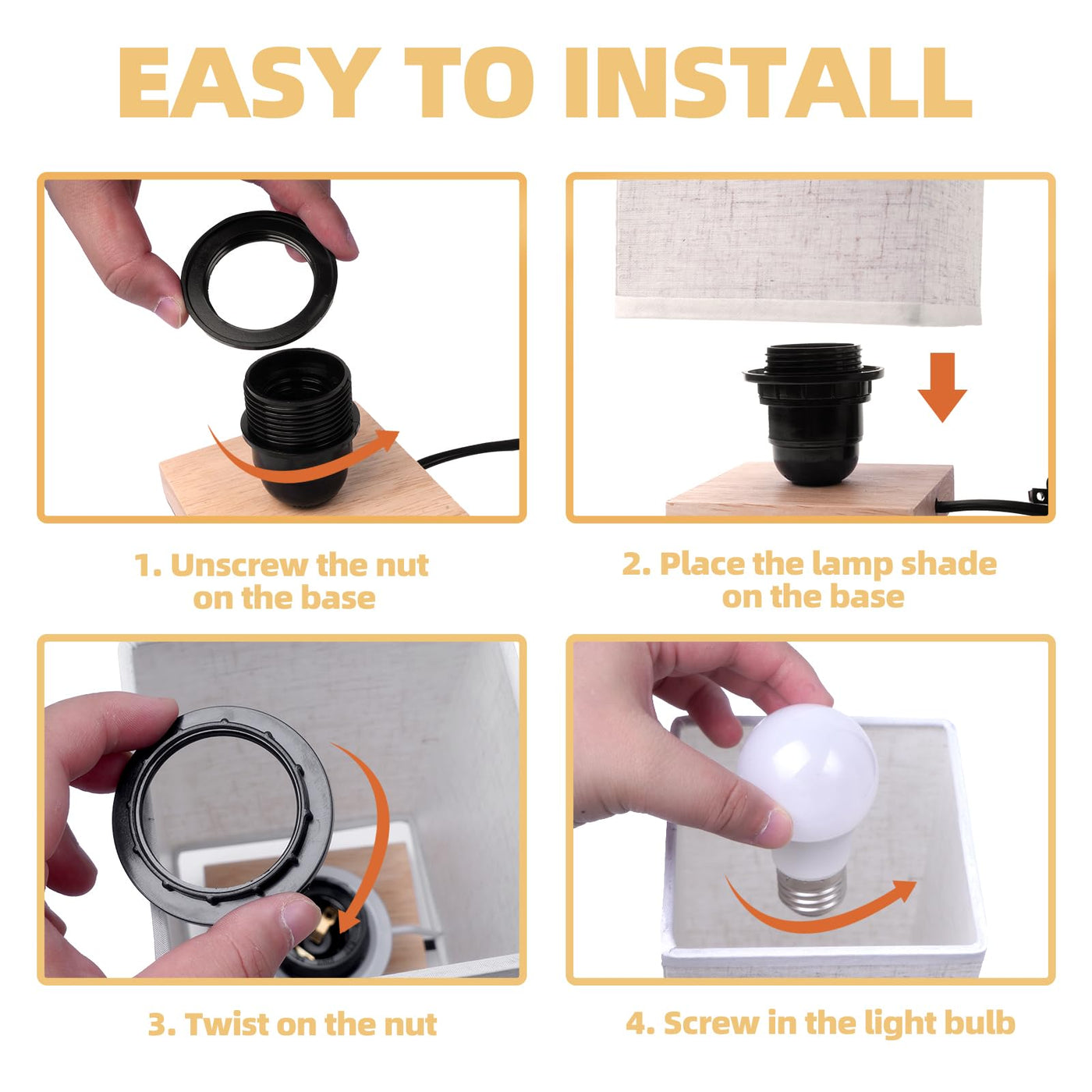 EASY TO INSTALL

1. Unscrew the nut on the base

2. Place the lamp shade on the base

3. Twist on the nut

4. Screw in the light bulb