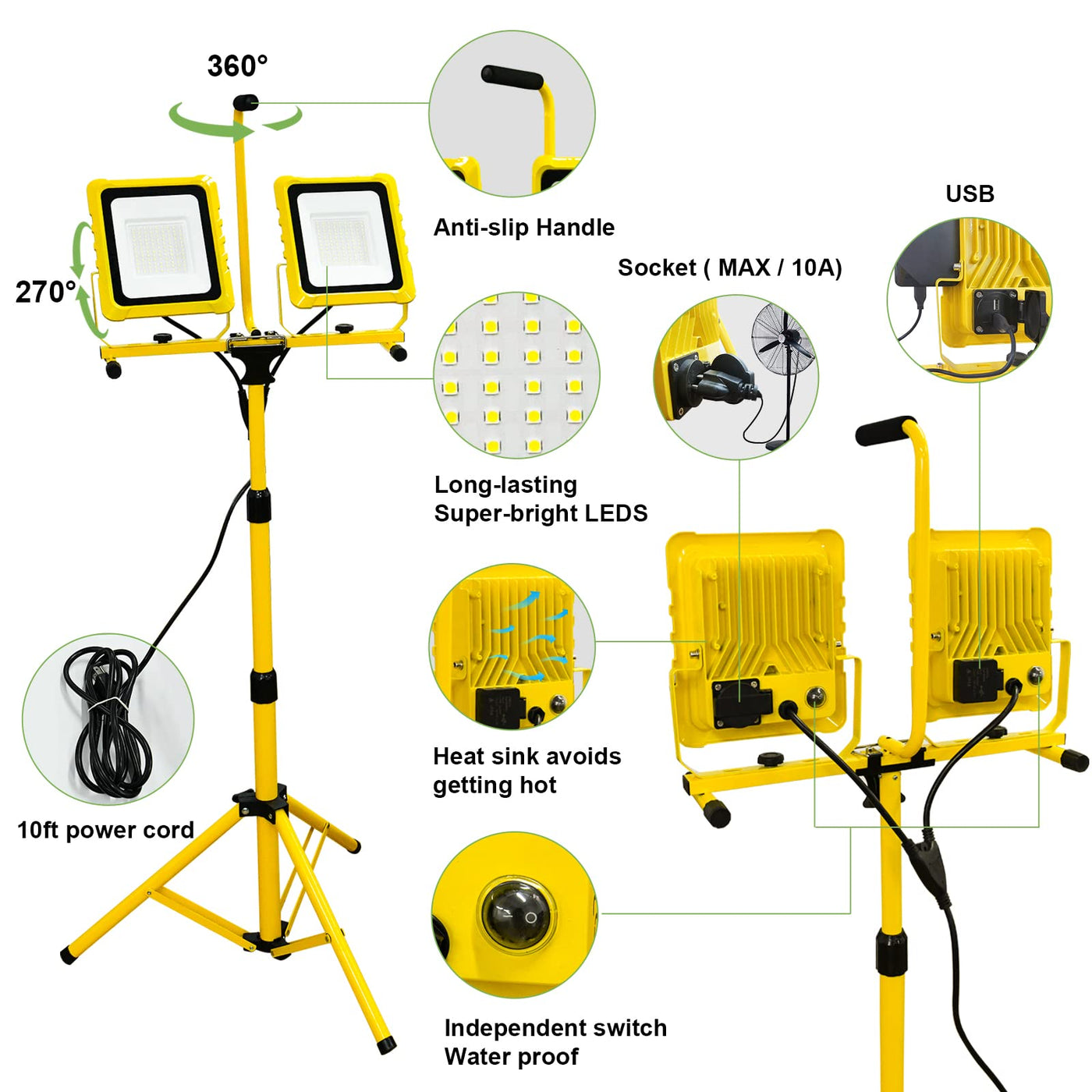 360°

270°

Anti-slip Handle

USB

Socket ( MAX / 10A)

Long-lasting
Super-bright LEDS

Heat sink avoids
getting hot

10ft power cord

Independent switch
Water proof