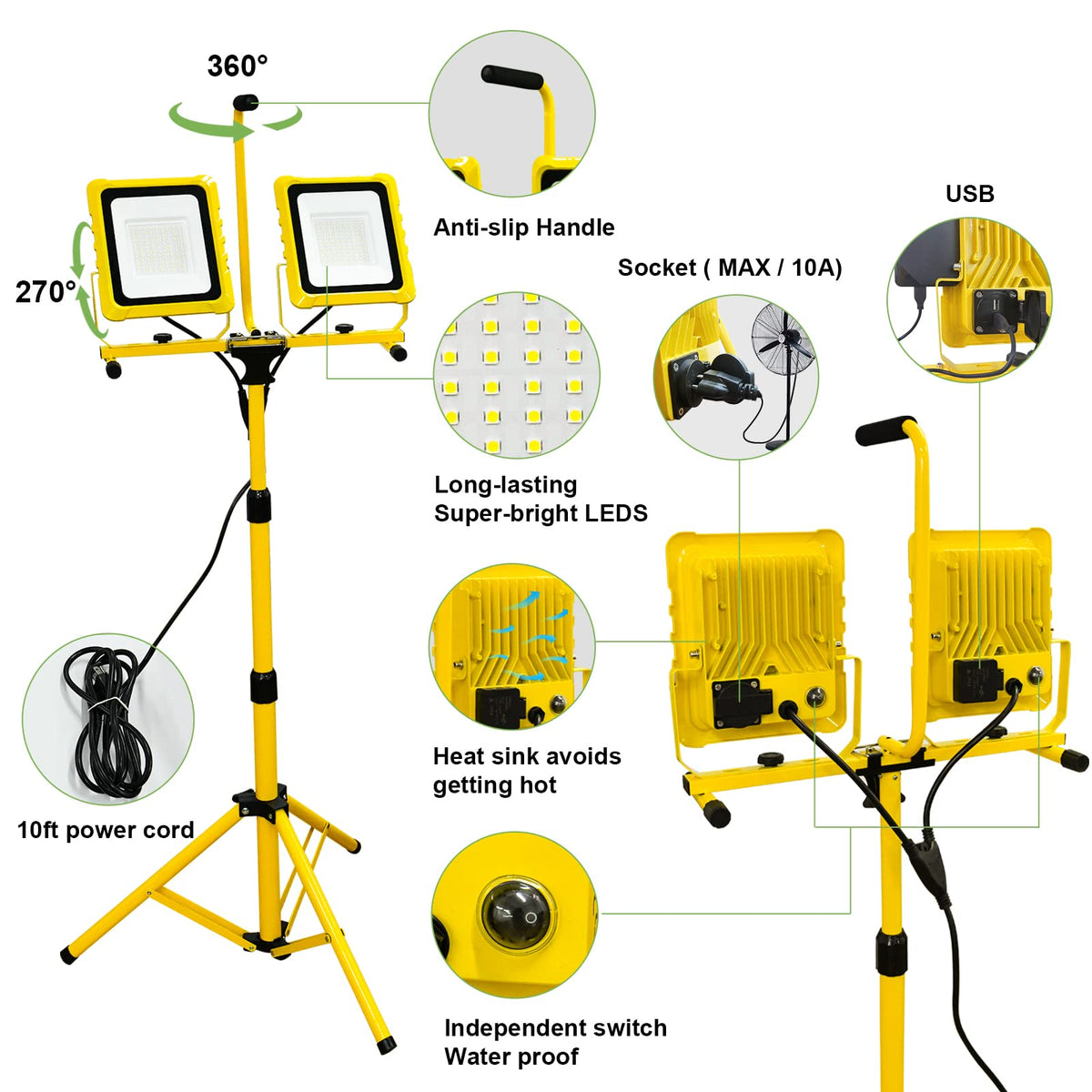 360°

270°

Anti-slip Handle

USB

Socket ( MAX / 10A)

Long-lasting
Super-bright LEDS

Heat sink avoids getting hot

10ft power cord

Independent switch
Water proof