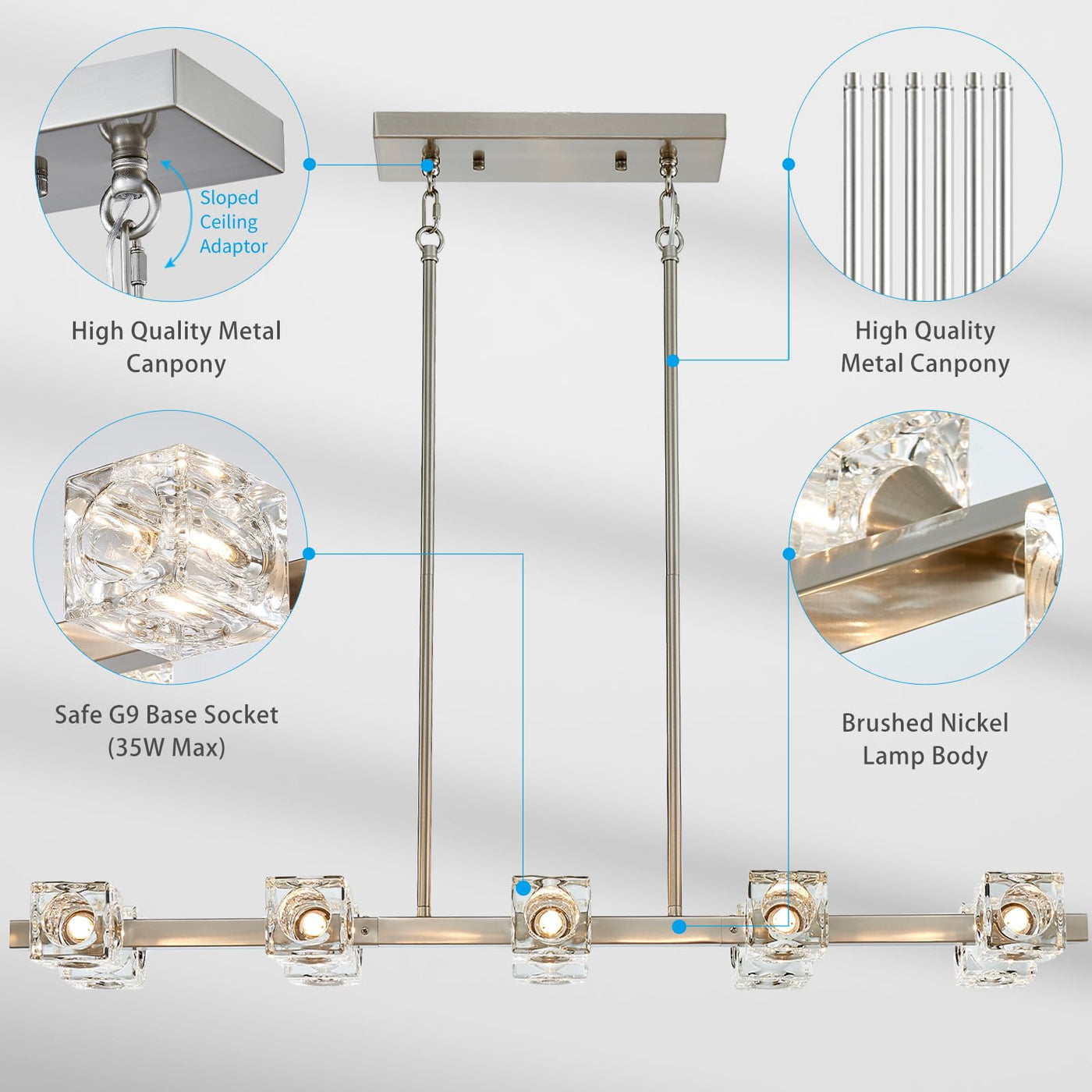 Sloped Ceiling Adaptor

High Quality Metal Canpony

High Quality Metal Canpony

Safe G9 Base Socket (35W Max)

Brushed Nickel Lamp Body