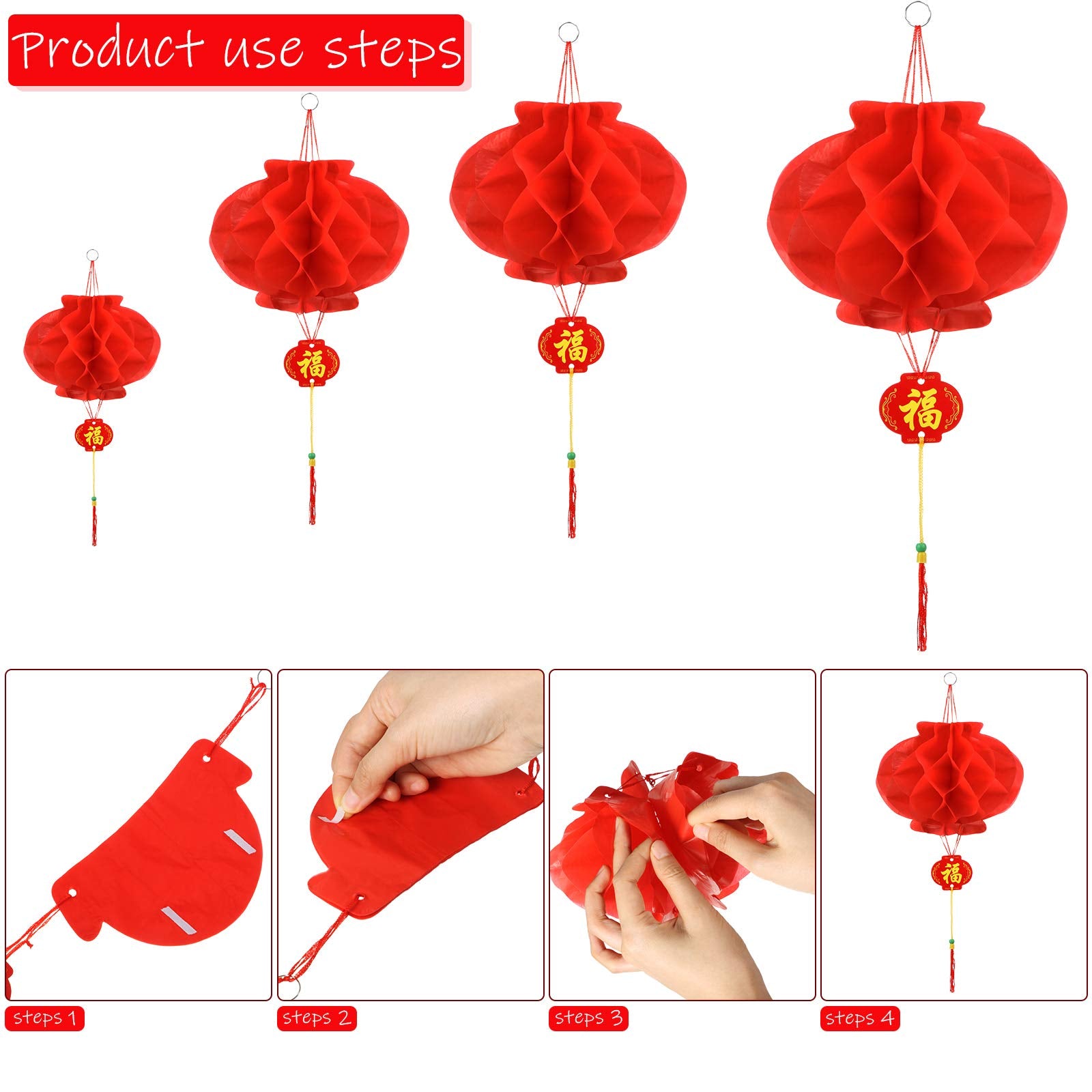 Product use steps

福

福

福

福

福

steps 1

steps 2

steps 3

steps 4