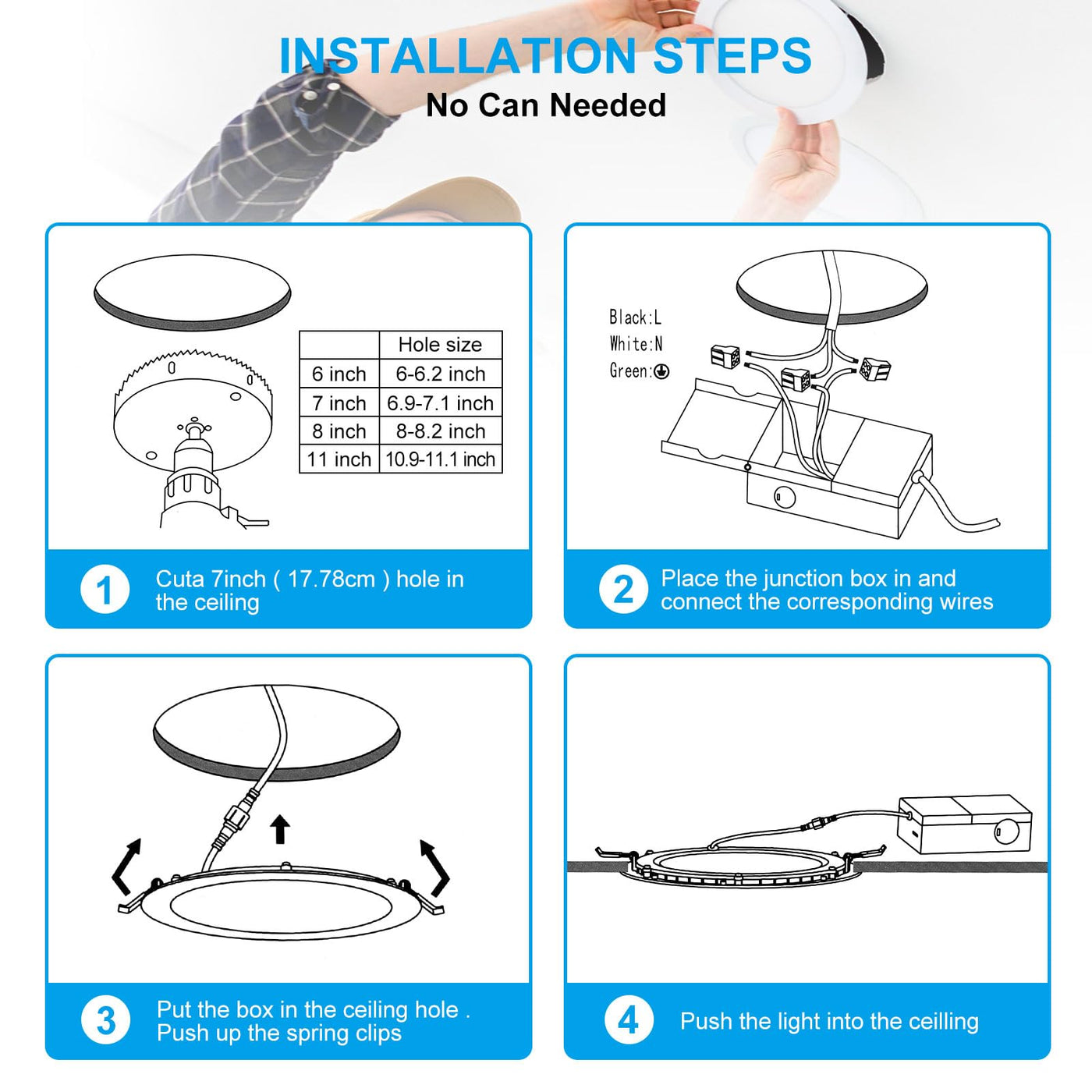 INSTALLATION STEPS
No Can Needed

| | Hole size |
|---|---|
| 6 inch | 6-6.2 inch |
| 7 inch | 6.9-7.1 inch |
| 8 inch | 8-8.2 inch |
| 11 inch | 10.9-11.1 inch |

1 Cuta 7inch ( 17.78cm ) hole in the ceiling

Black:L
White:N
Green:⏚

2 Place the junction box in and connect the corresponding wires

3 Put the box in the ceiling hole . Push up the spring clips

4 Push the light into the ceilling