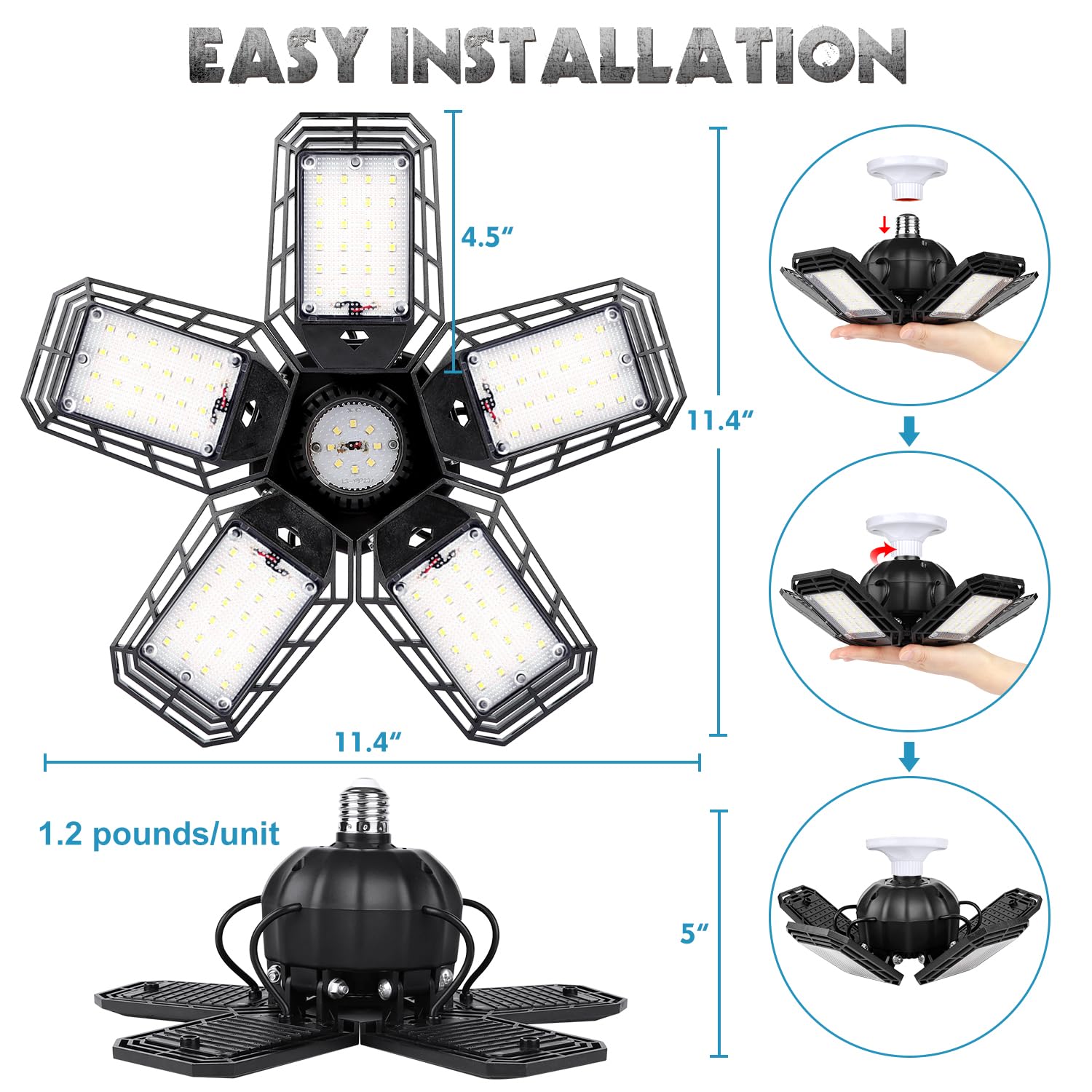 EASY INSTALLATION

4.5″

11.4″

11.4″

1.2 pounds/unit

5″