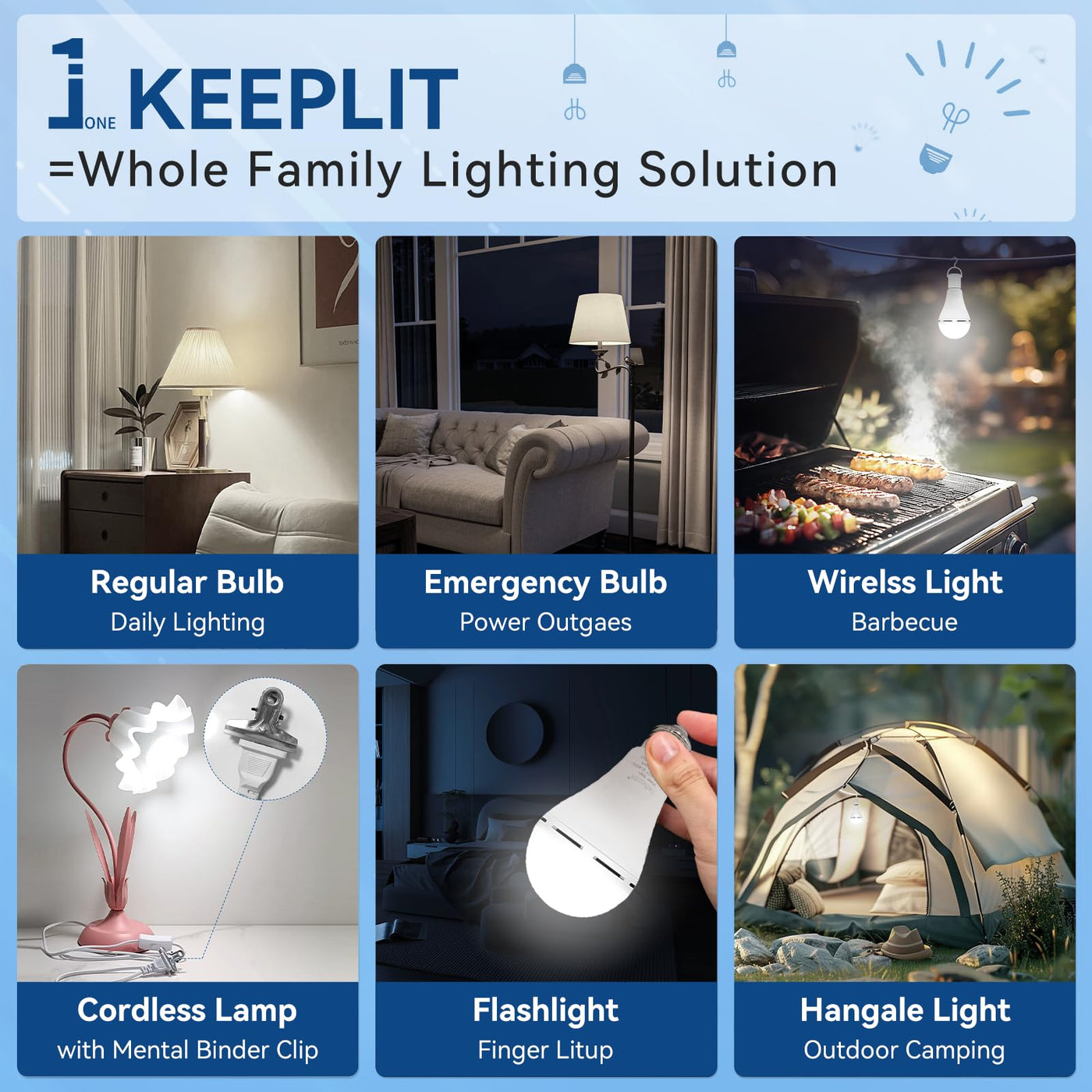 1 ONE KEEPLIT
=Whole Family Lighting Solution

Regular Bulb
Daily Lighting

Emergency Bulb
Power Outgaes

Wirelss Light
Barbecue

Cordless Lamp
with Mental Binder Clip

Flashlight
Finger Litup

Hangale Light
Outdoor Camping