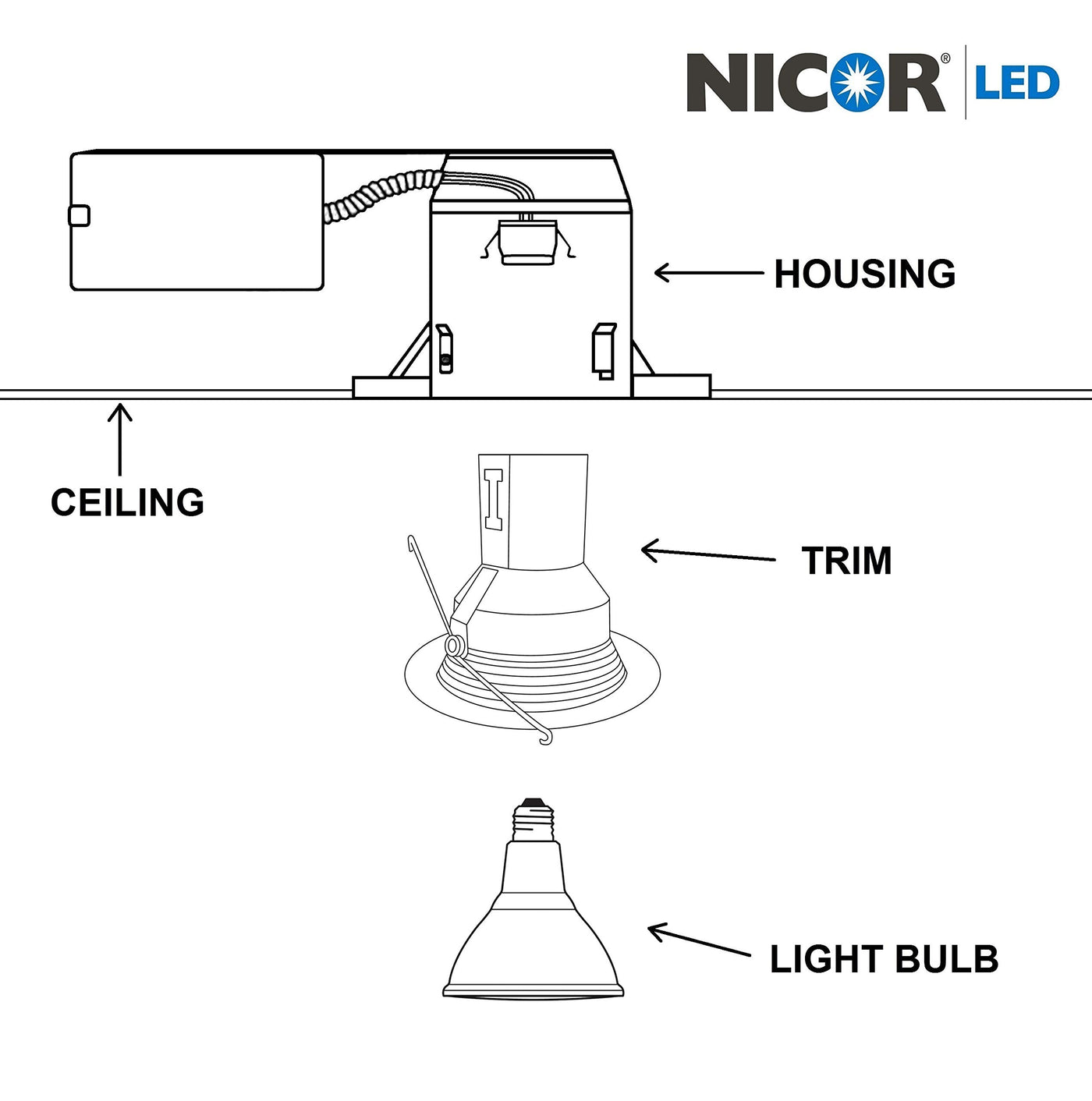 NICOR® LED

HOUSING

CEILING

TRIM

LIGHT BULB