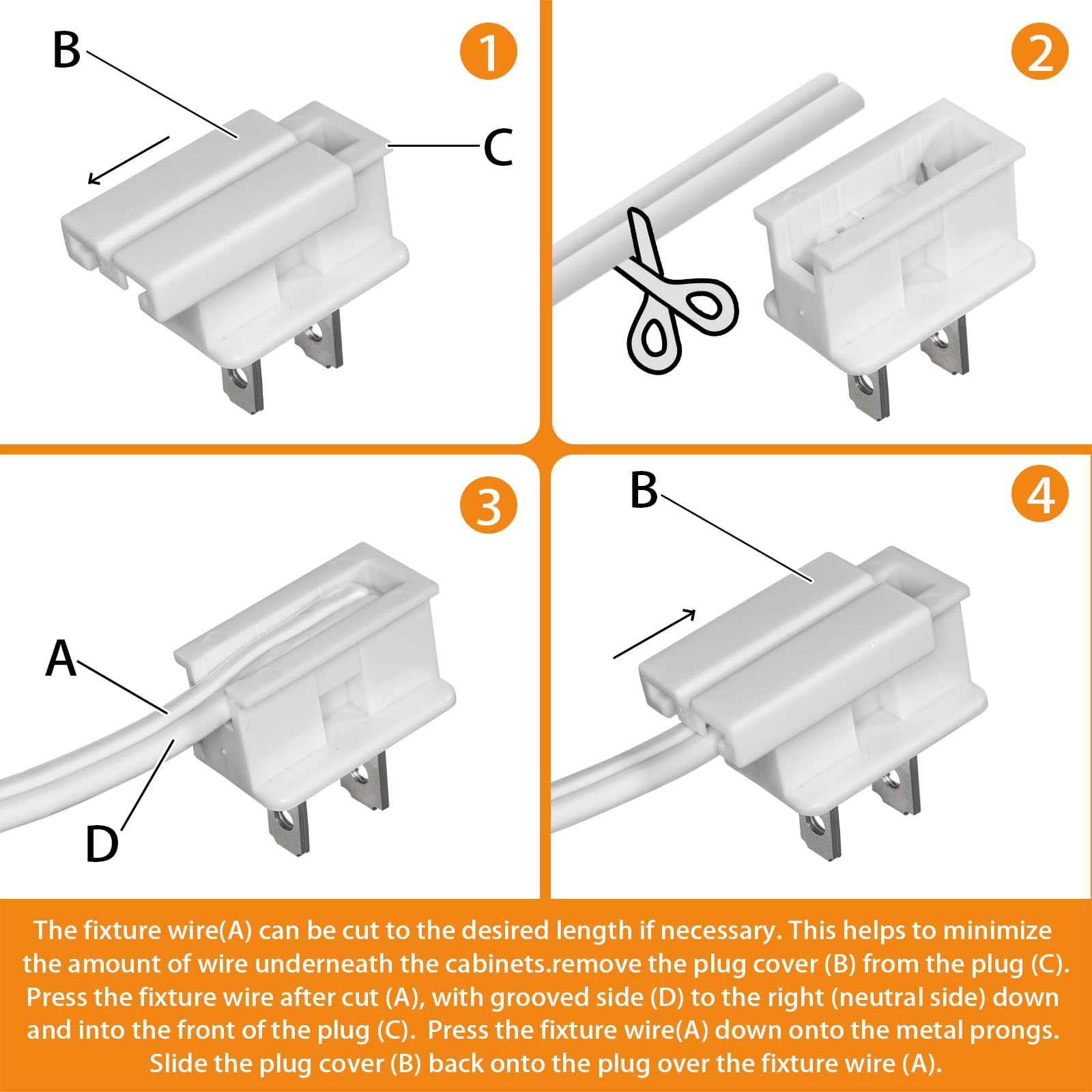 B
1
C

2

3
A
D

B
4

The fixture wire(A) can be cut to the desired length if necessary. This helps to minimize the amount of wire underneath the cabinets.remove the plug cover (B) from the plug (C). Press the fixture wire after cut (A), with grooved side (D) to the right (neutral side) down and into the front of the plug (C). Press the fixture wire(A) down onto the metal prongs. Slide the plug cover (B) back onto the plug over the fixture wire (A).