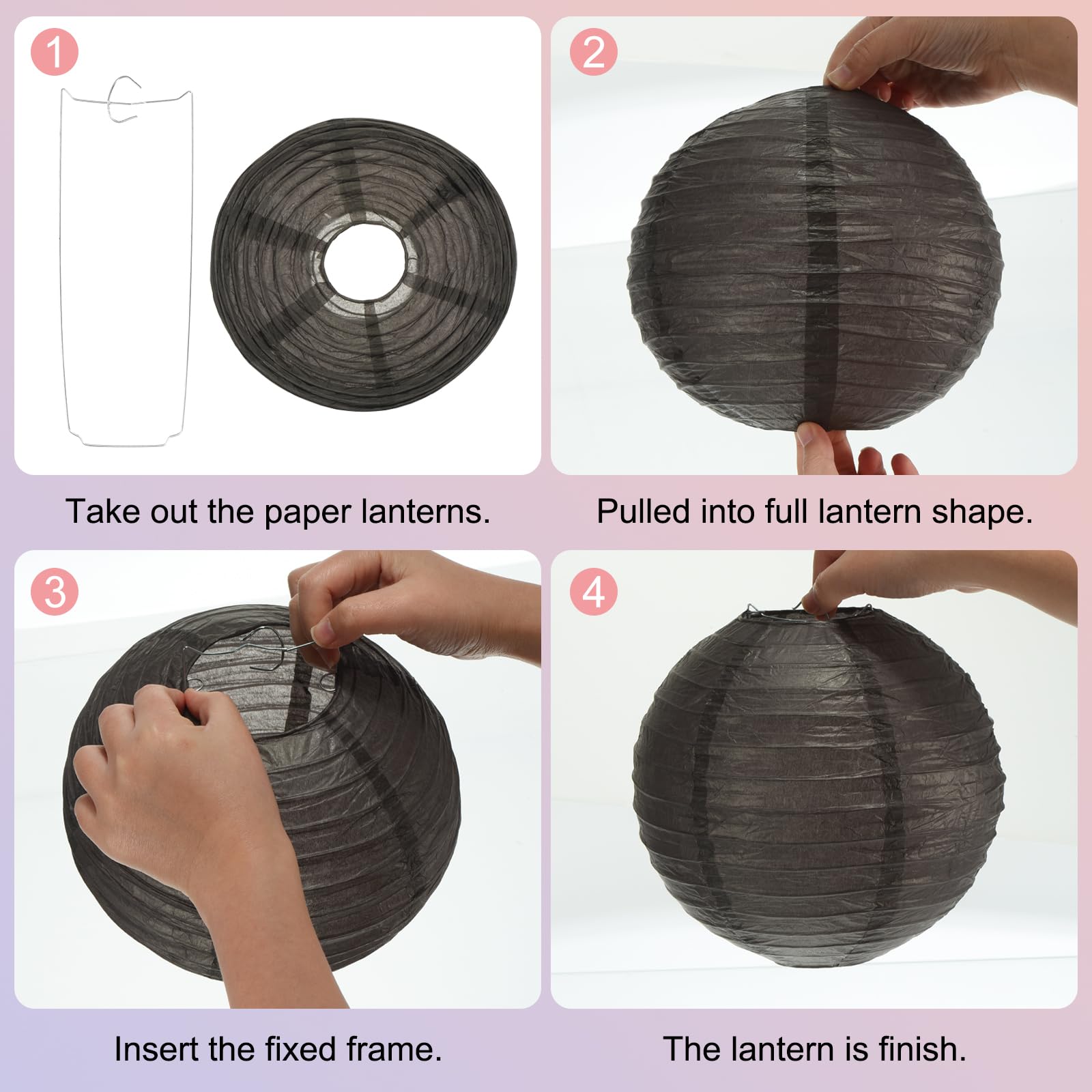 1

Take out the paper lanterns.

2

Pulled into full lantern shape.

3

Insert the fixed frame.

4

The lantern is finish.