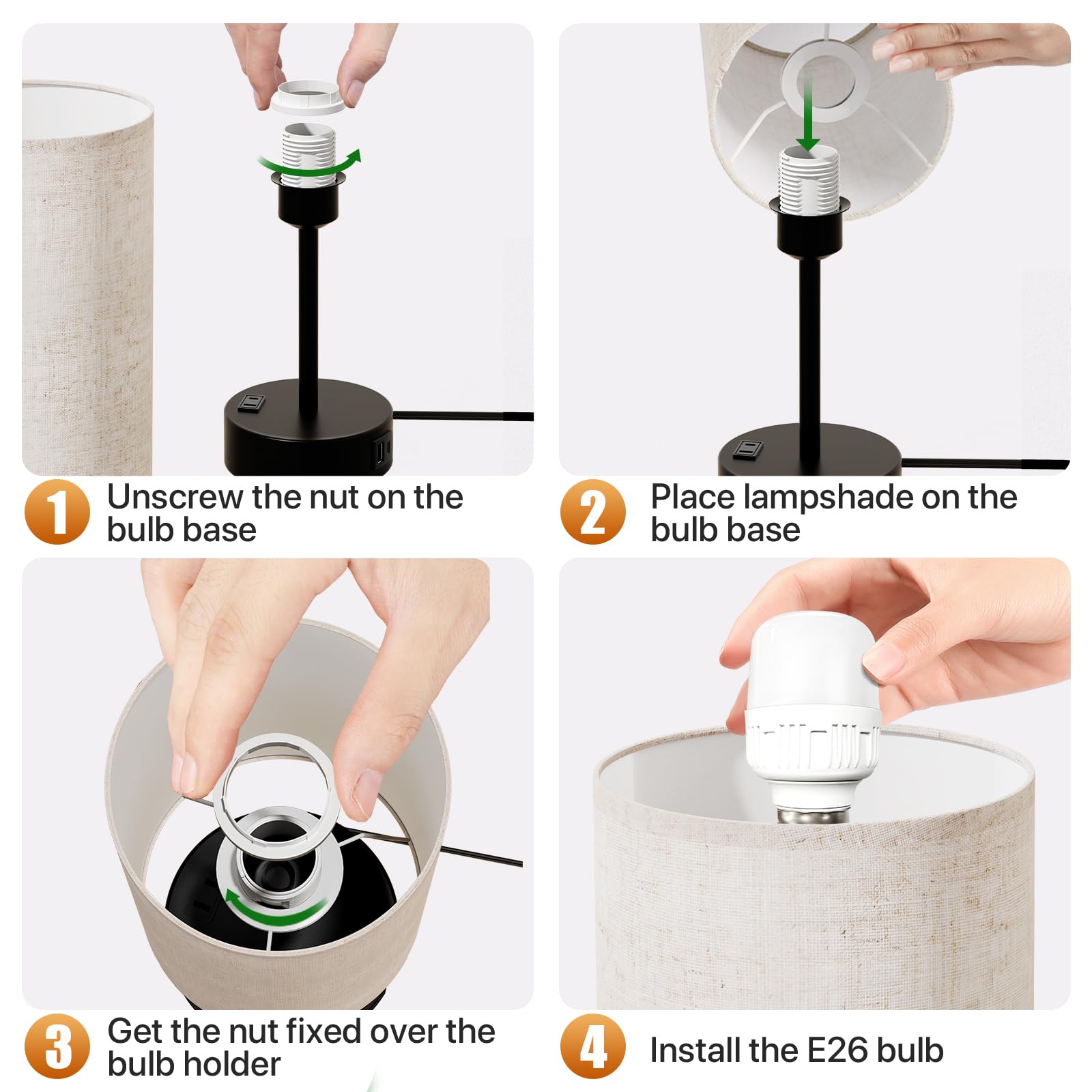 1 Unscrew the nut on the bulb base

2 Place lampshade on the bulb base

3 Get the nut fixed over the bulb holder

4 Install the E26 bulb