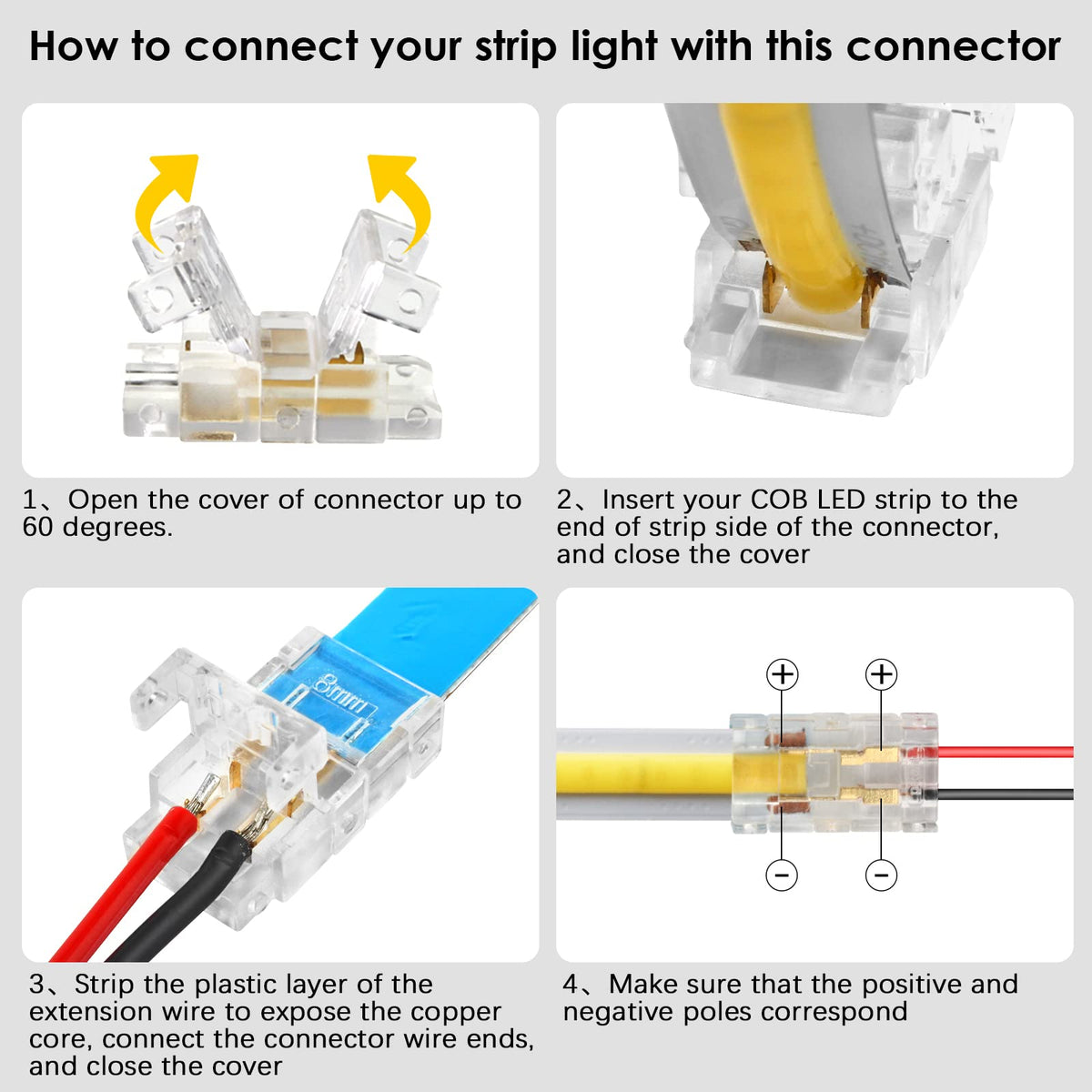 How to connect your strip light with this connector

1、Open the cover of connector up to 60 degrees.

2、Insert your COB LED strip to the end of strip side of the connector, and close the cover

8mm

3、Strip the plastic layer of the extension wire to expose the copper core, connect the connector wire ends, and close the cover

+ +

− −

4、Make sure that the positive and negative poles correspond