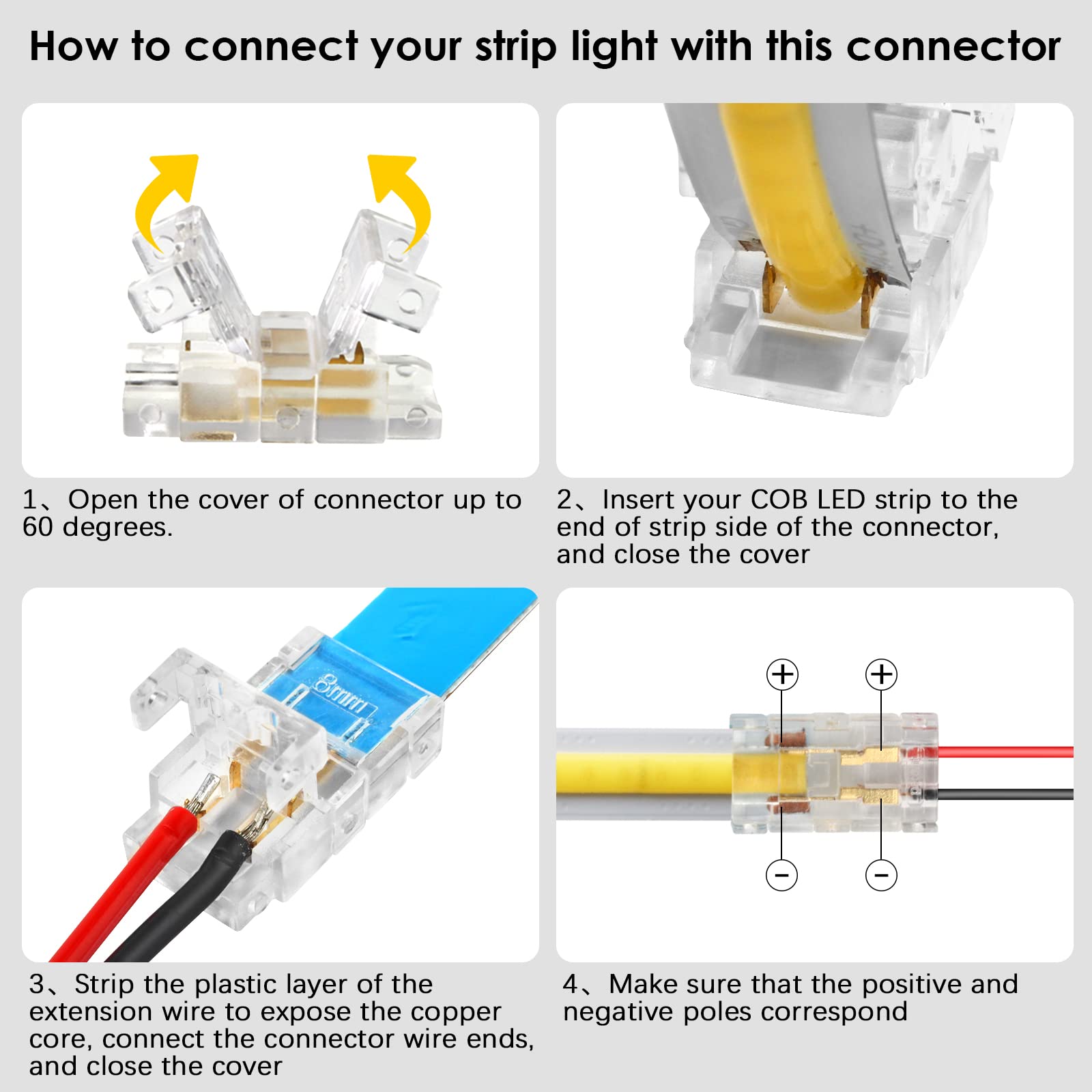 How to connect your strip light with this connector

1、Open the cover of connector up to 60 degrees.

2、Insert your COB LED strip to the end of strip side of the connector, and close the cover

8mm

3、Strip the plastic layer of the extension wire to expose the copper core, connect the connector wire ends, and close the cover

+ +
− −

4、Make sure that the positive and negative poles correspond