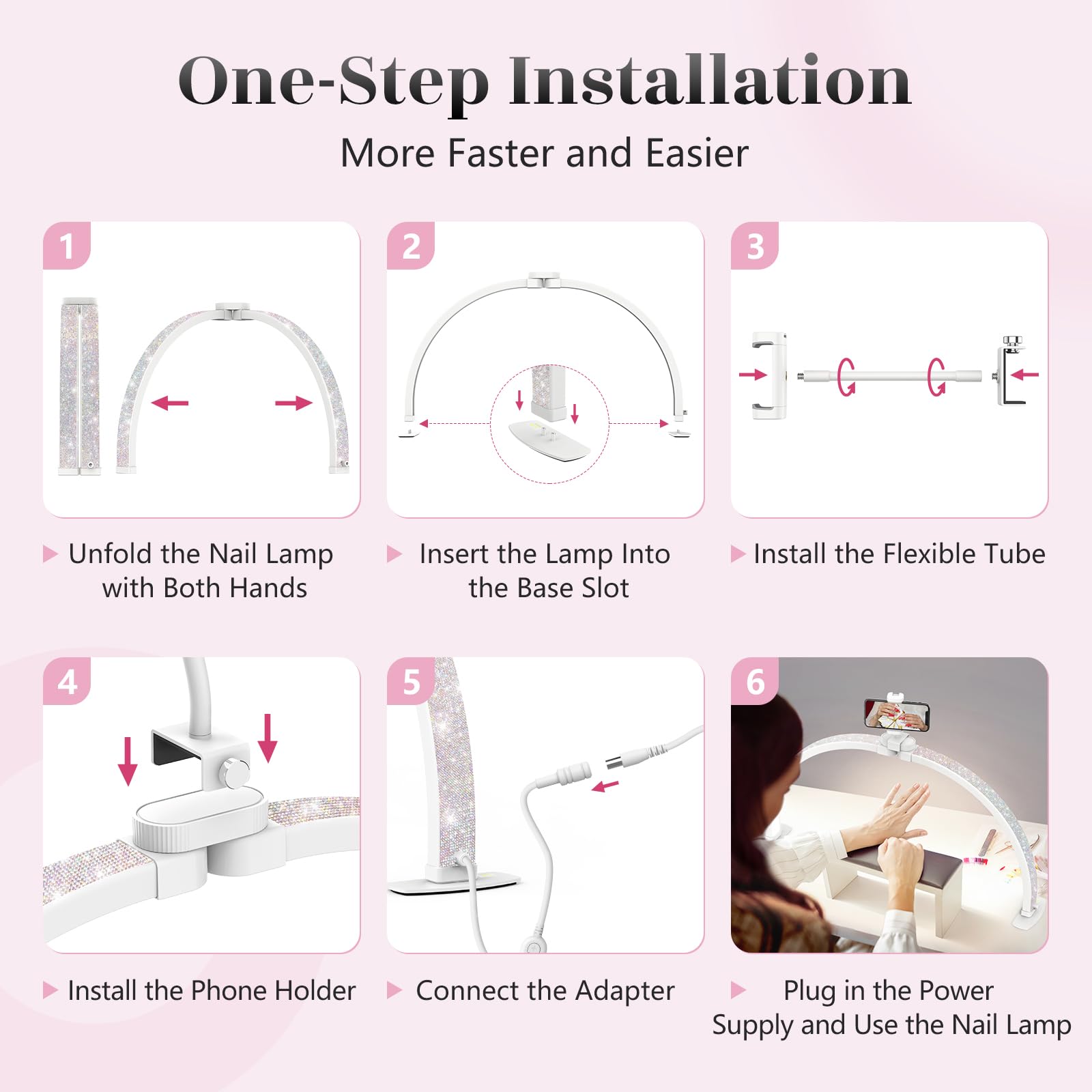 One-Step Installation

More Faster and Easier

1

Unfold the Nail Lamp with Both Hands

2

Insert the Lamp Into the Base Slot

3

Install the Flexible Tube

4

Install the Phone Holder

5

Connect the Adapter

6

Plug in the Power Supply and Use the Nail Lamp