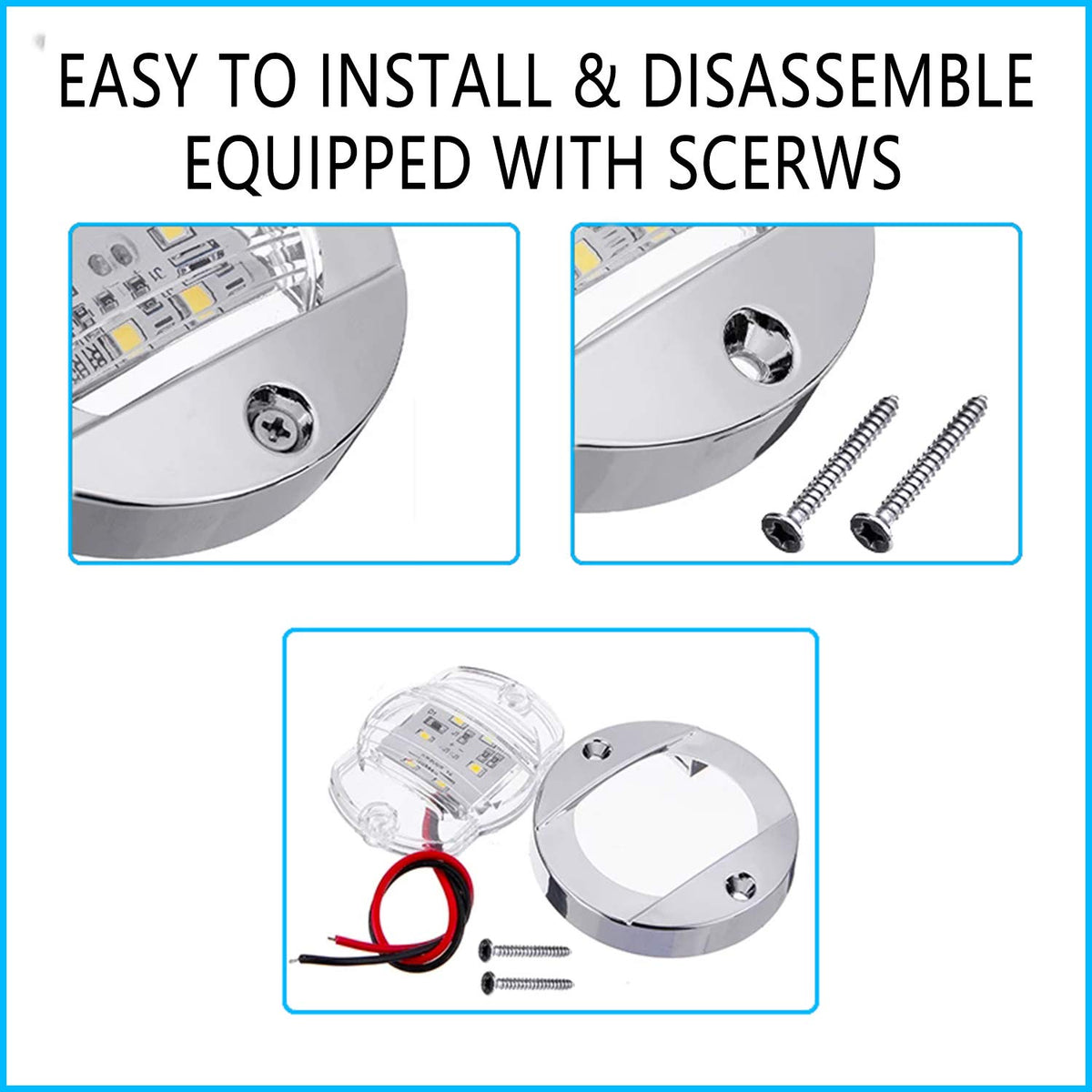 EASY TO INSTALL & DISASSEMBLE
EQUIPPED WITH SCERWS